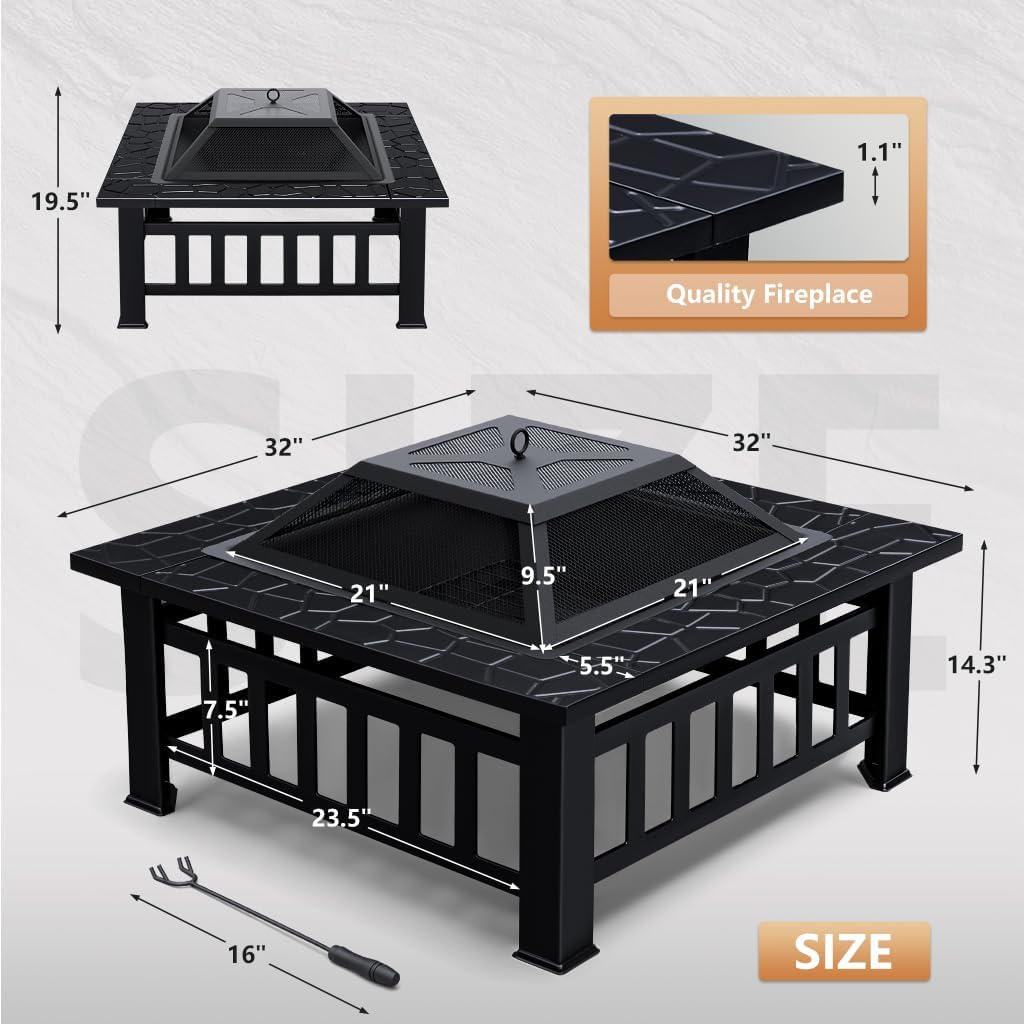 19.5"

1.1"

Quality Fireplace

SIZE

32"

32"

21"

9.5"

21"

5.5"

14.3"

7.5"

23.5"

16"

SIZE