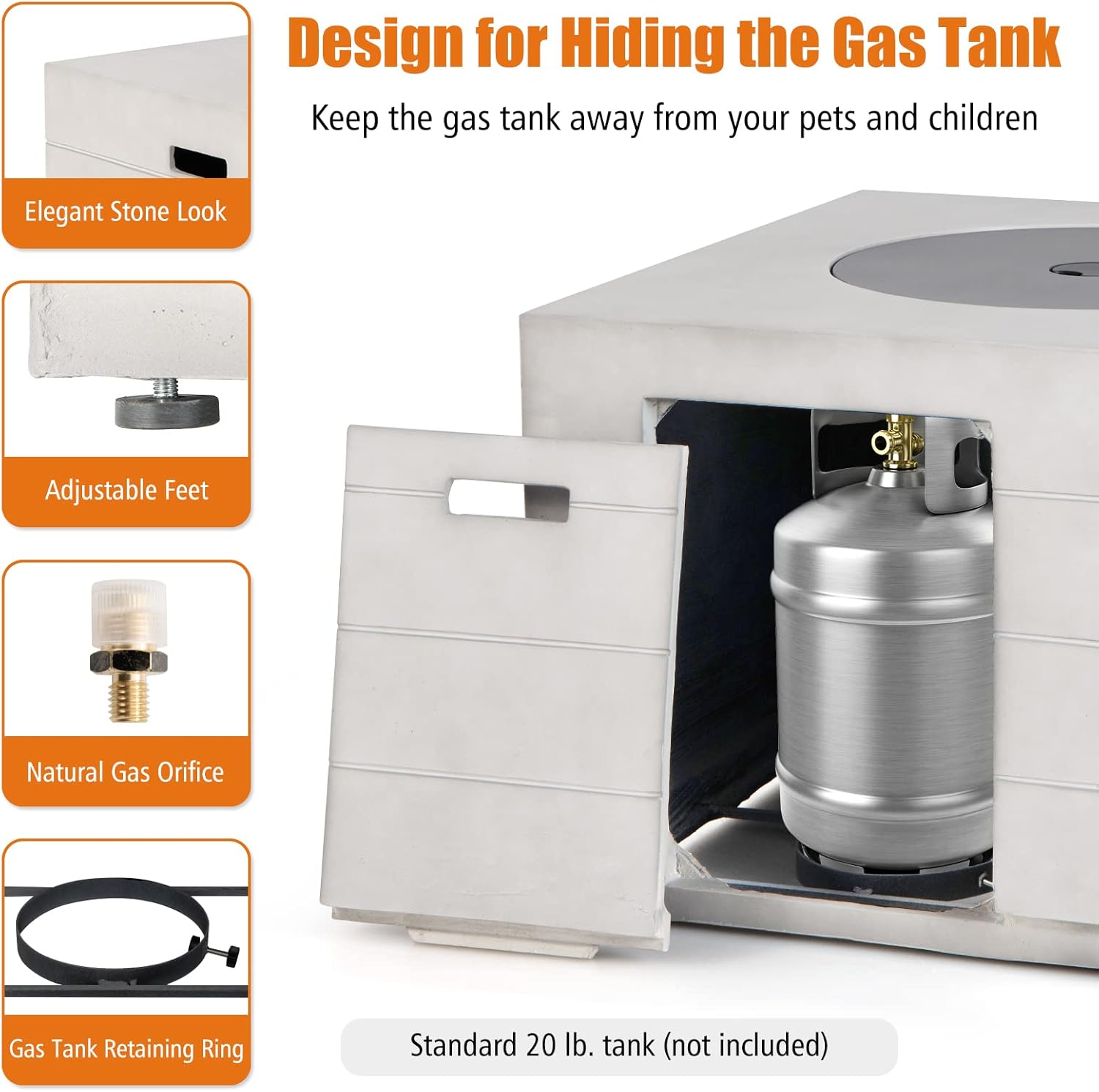 Design for Hiding the Gas Tank

Keep the gas tank away from your pets and children

Elegant Stone Look

Adjustable Feet

Natural Gas Orifice

Gas Tank Retaining Ring

Standard 20 lb. tank (not included)