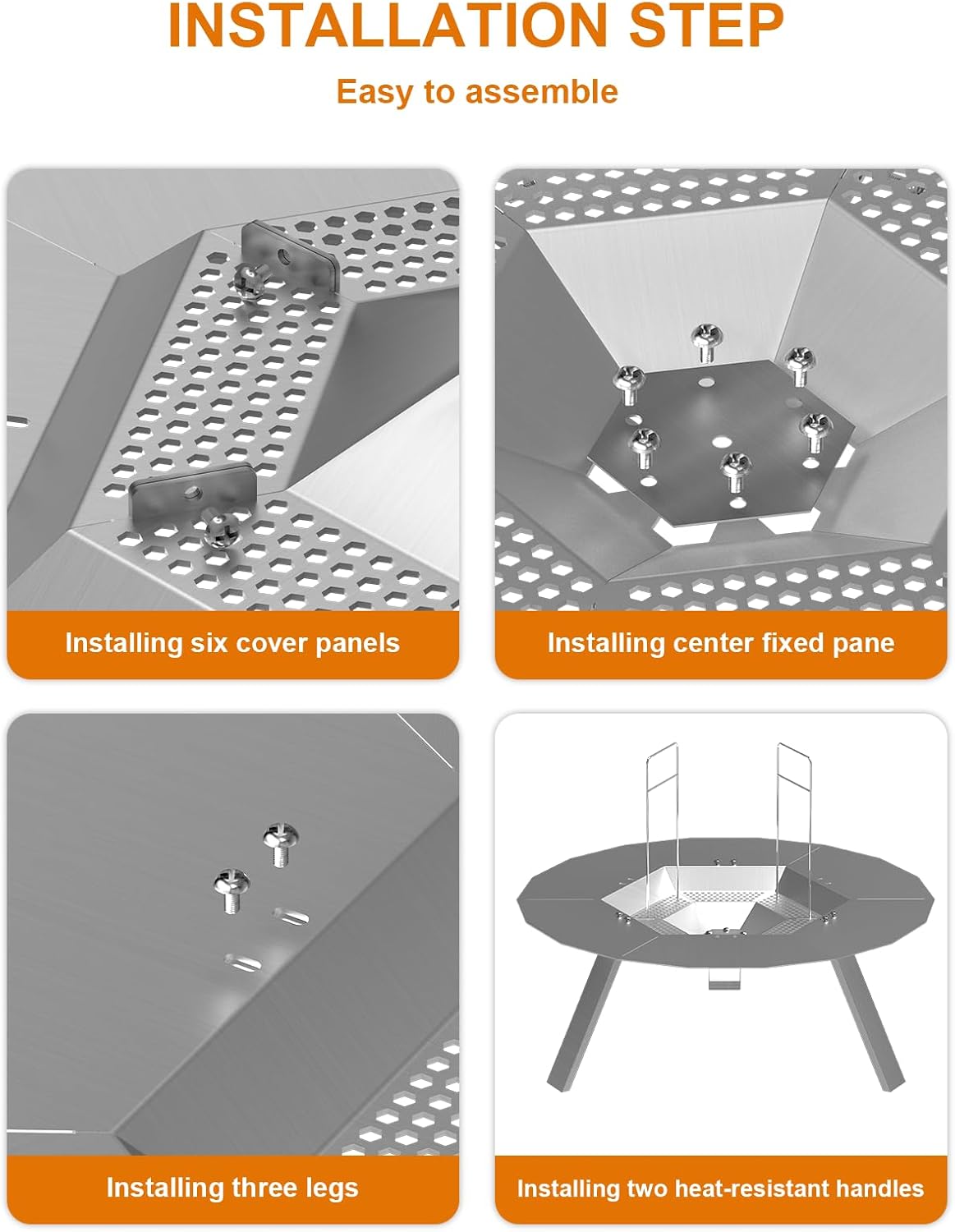 INSTALLATION STEP

Easy to assemble

Installing six cover panels

Installing center fixed pane

Installing three legs

Installing two heat-resistant handles