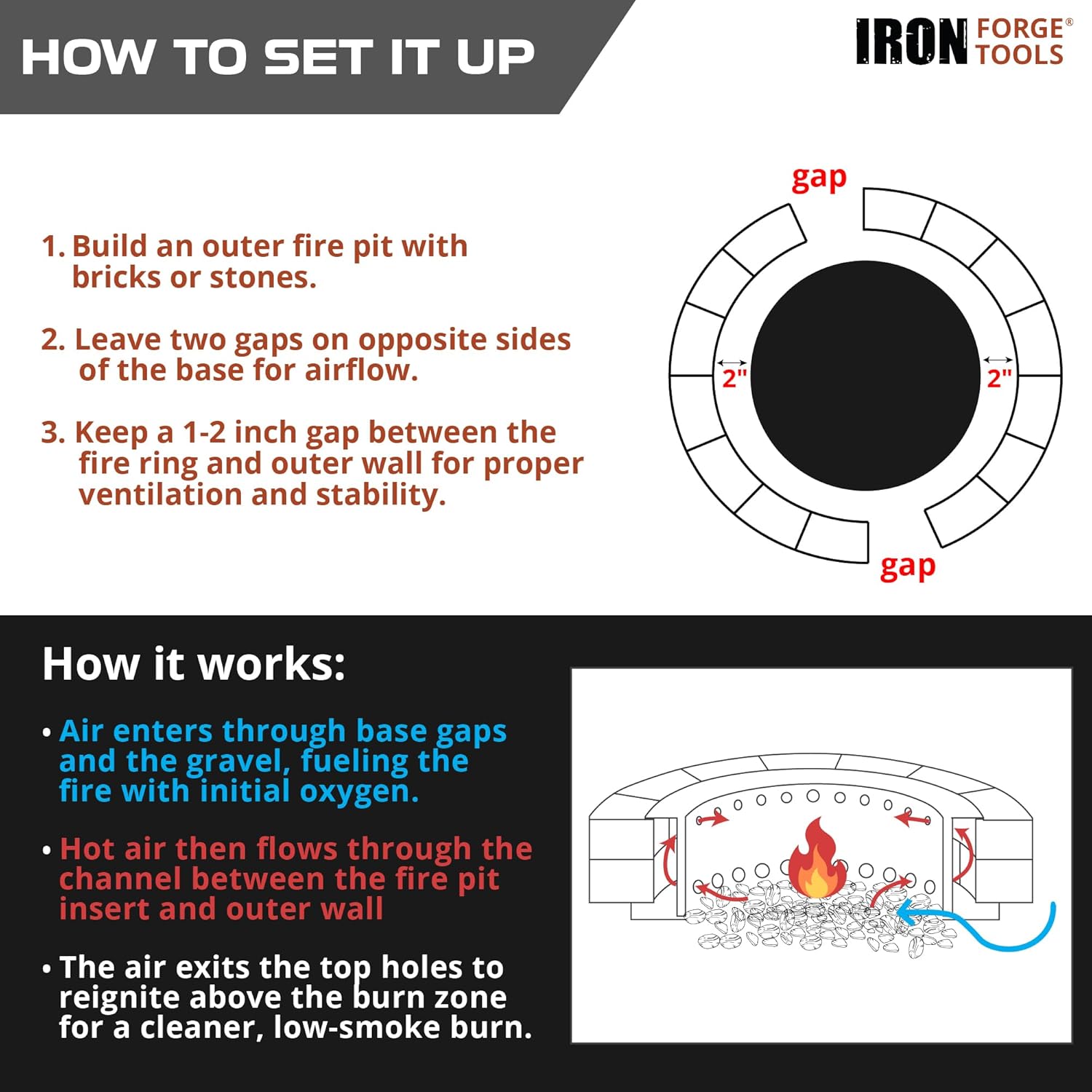 HOW TO SET IT UP

IRON FORGE® TOOLS

1. Build an outer fire pit with bricks or stones.

2. Leave two gaps on opposite sides of the base for airflow.

3. Keep a 1-2 inch gap between the fire ring and outer wall for proper ventilation and stability.

gap

2"

2"

gap

How it works:

• Air enters through base gaps and the gravel, fueling the fire with initial oxygen.

• Hot air then flows through the channel between the fire pit insert and outer wall

• The air exits the top holes to reignite above the burn zone for a cleaner, low-smoke burn.