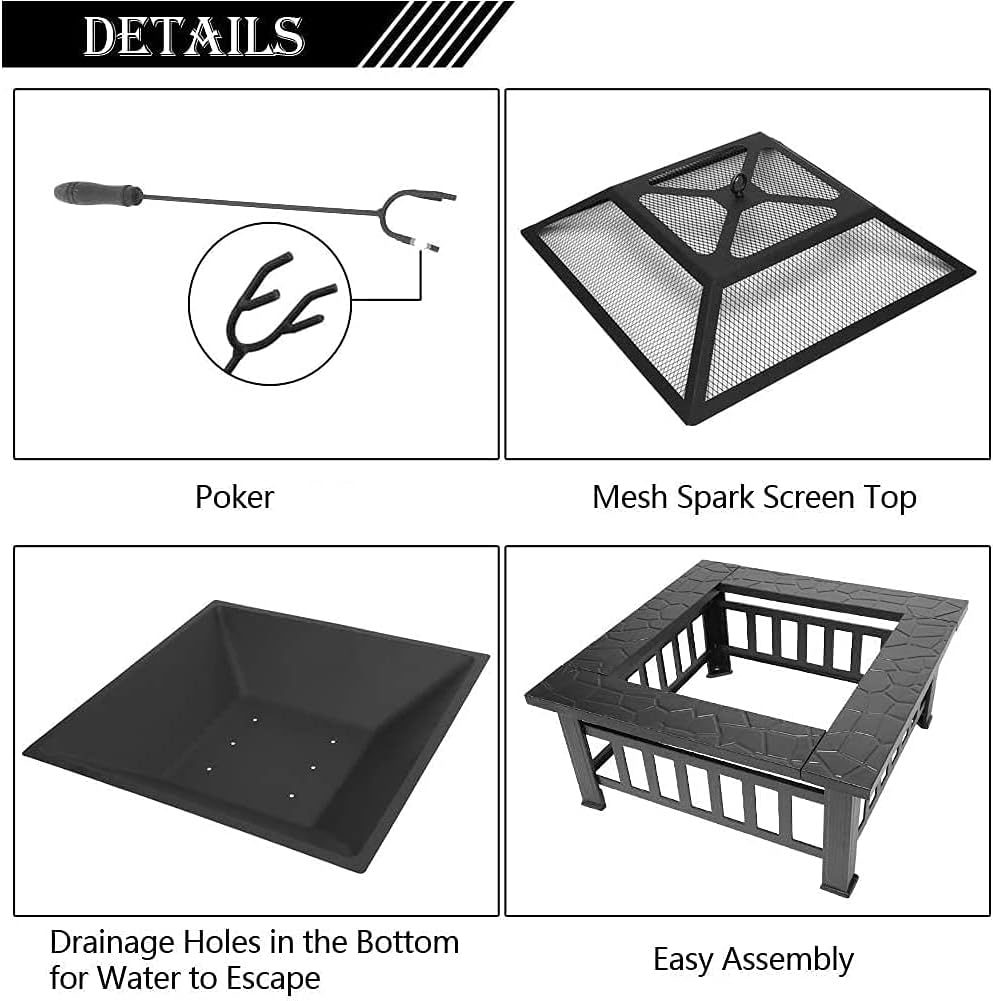 DETAILS

Poker

Mesh Spark Screen Top

Drainage Holes in the Bottom for Water to Escape

Easy Assembly