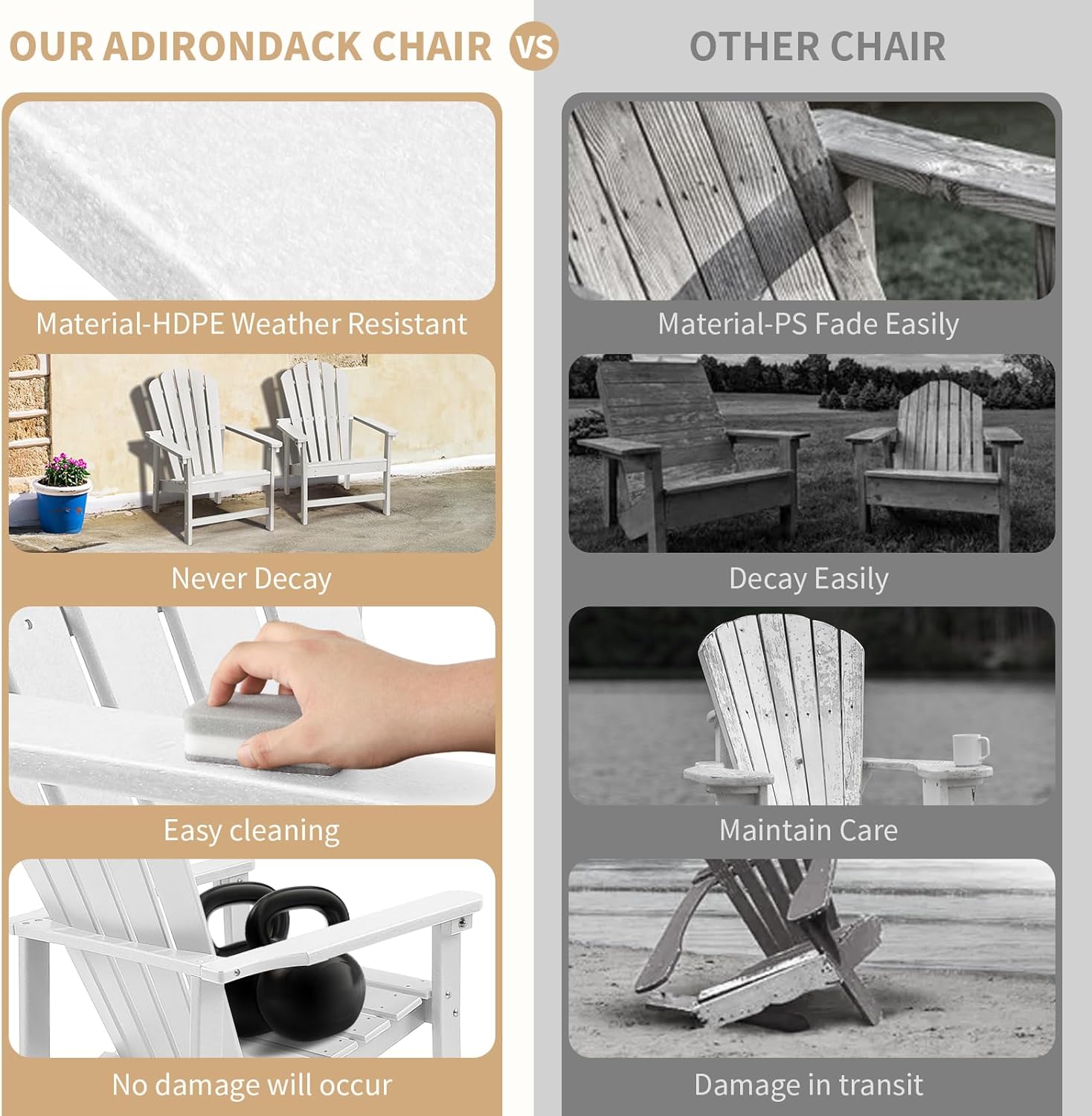 OUR ADIRONDACK CHAIR

VS

OTHER CHAIR

Material-HDPE Weather Resistant

Never Decay

Easy cleaning

No damage will occur

Material-PS Fade Easily

Decay Easily

Maintain Care

Damage in transit