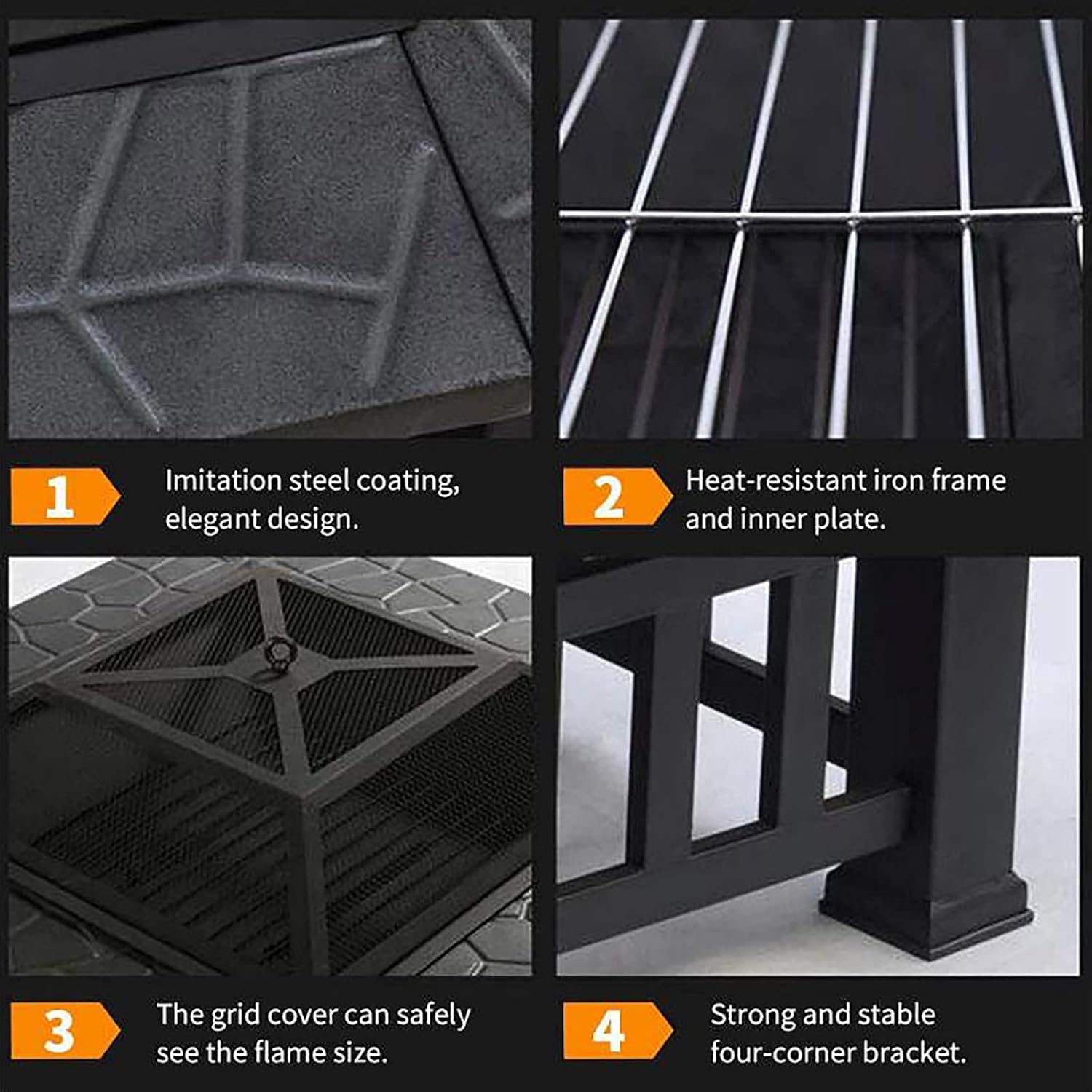 1

Imitation steel coating, elegant design.

2

Heat-resistant iron frame and inner plate.

3

The grid cover can safely see the flame size.

4

Strong and stable four-corner bracket.