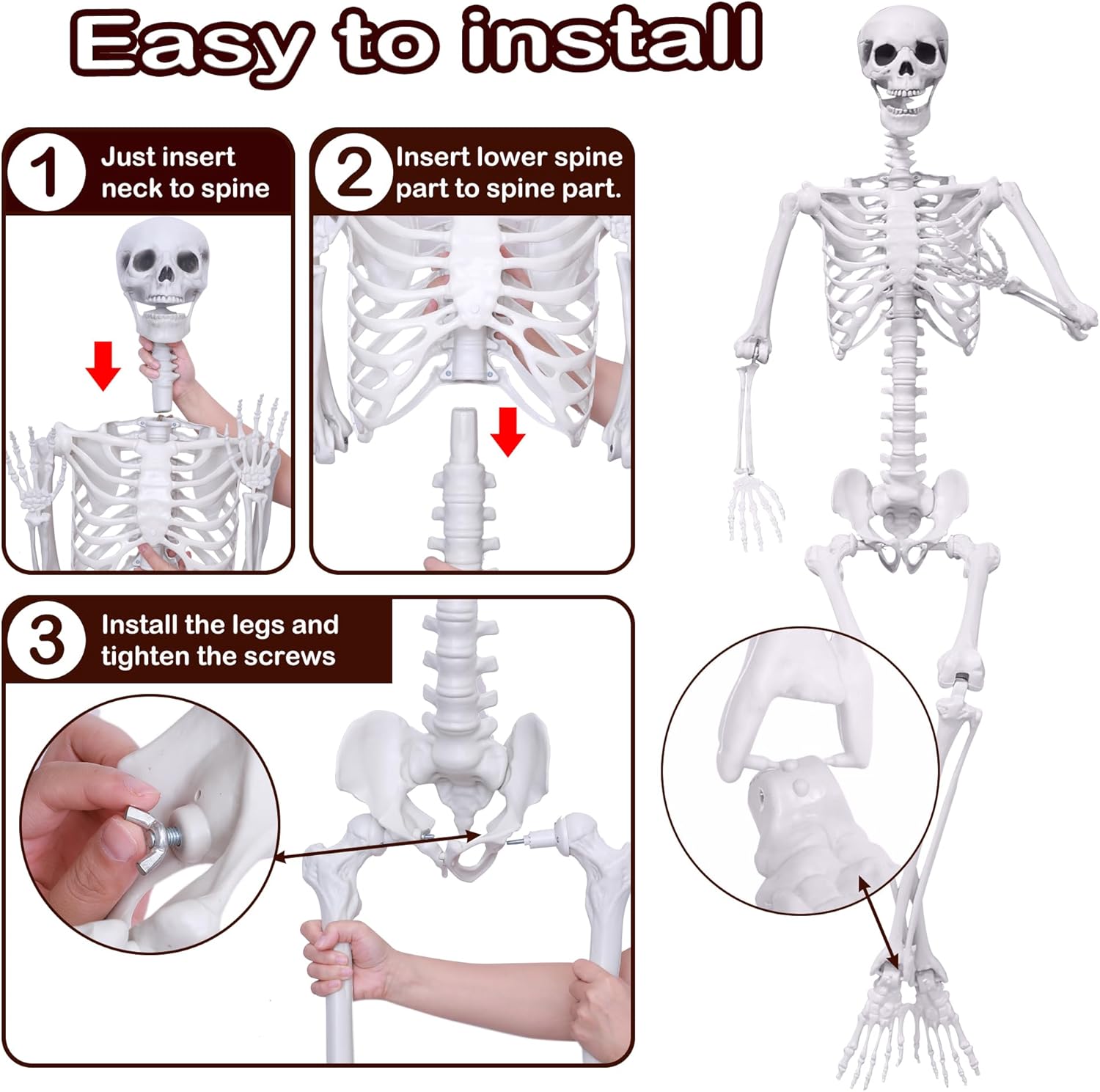 Easy to install

1 Just insert neck to spine

2 Insert lower spine part to spine part.

3 Install the legs and tighten the screws