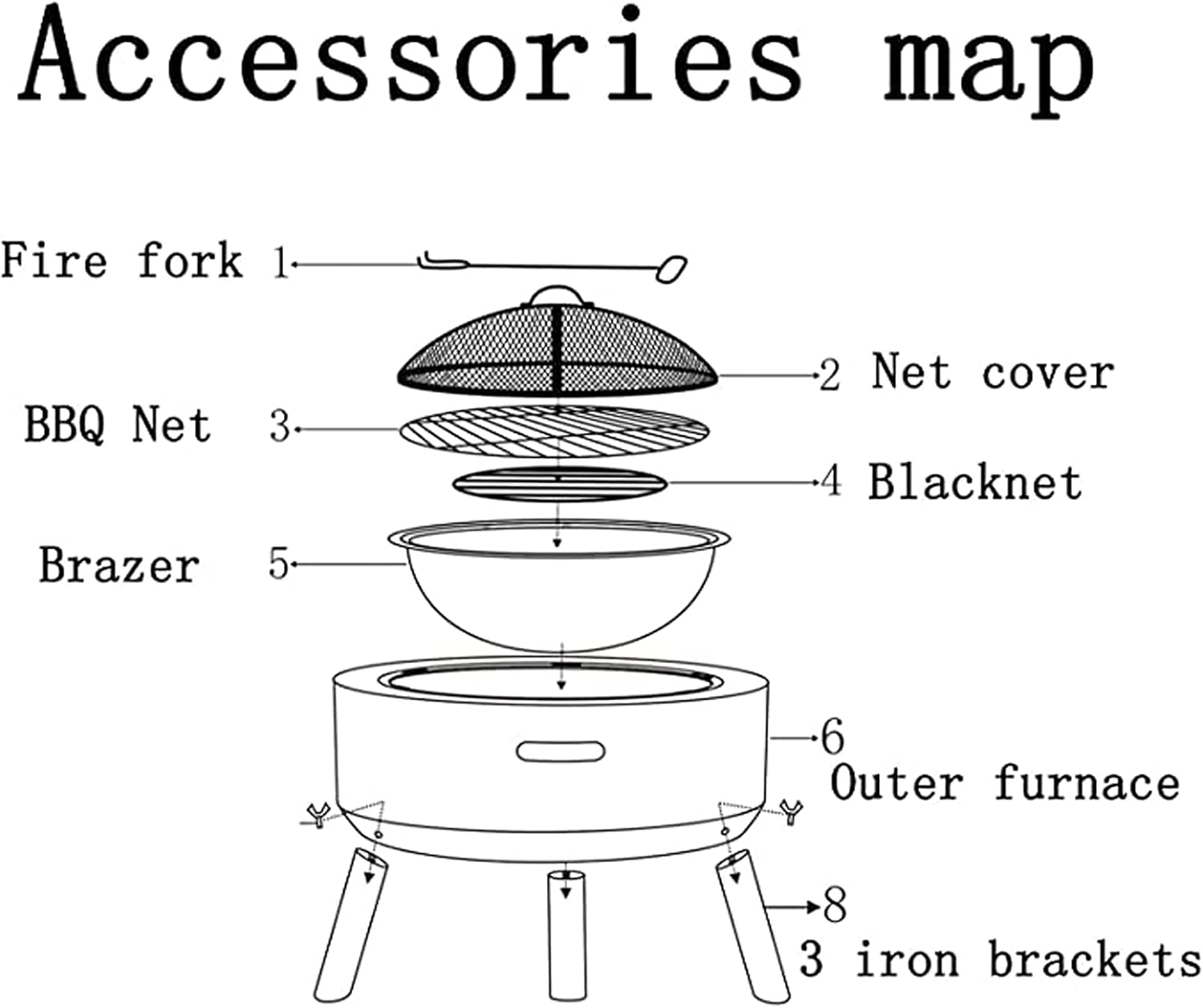 Accessories map

Fire fork 1

2 Net cover

BBQ Net 3

4 Blacknet

Brazer 5

6 Outer furnace

8 3 iron brackets