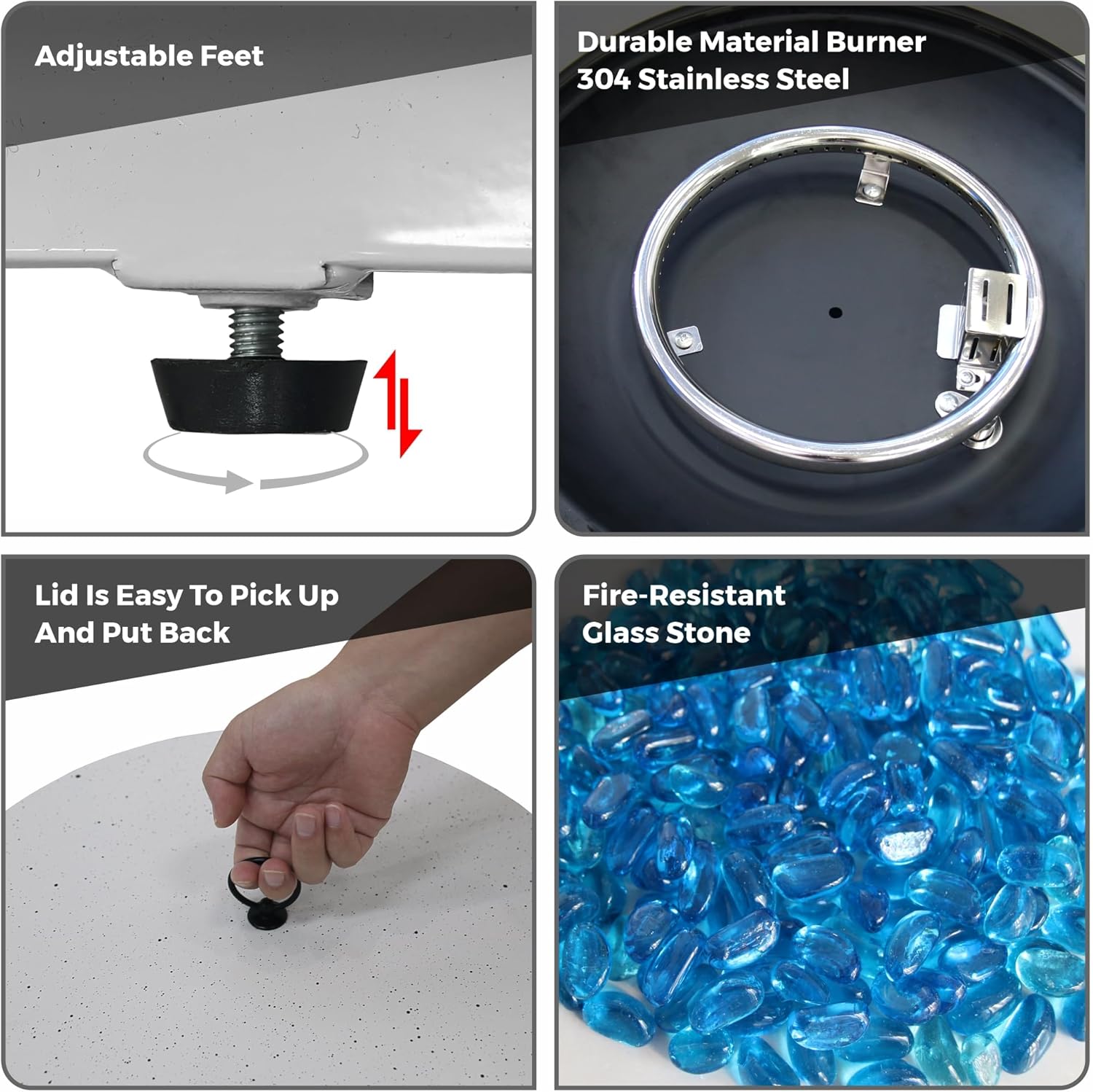 Adjustable Feet

Durable Material Burner
304 Stainless Steel

Lid Is Easy To Pick Up
And Put Back

Fire-Resistant
Glass Stone