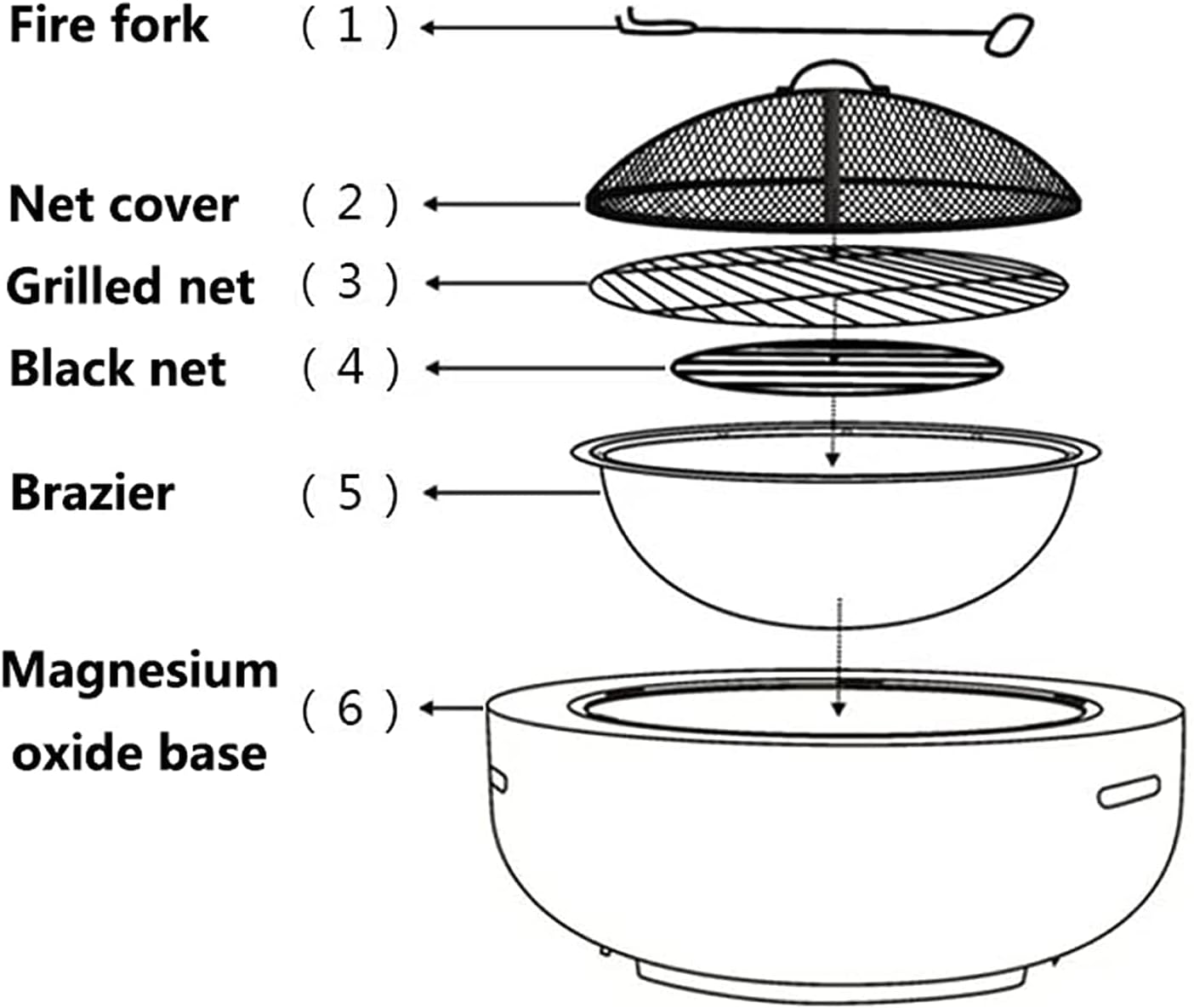 Fire fork ( 1 )

Net cover ( 2 )

Grilled net ( 3 )

Black net ( 4 )

Brazier ( 5 )

Magnesium oxide base ( 6 )