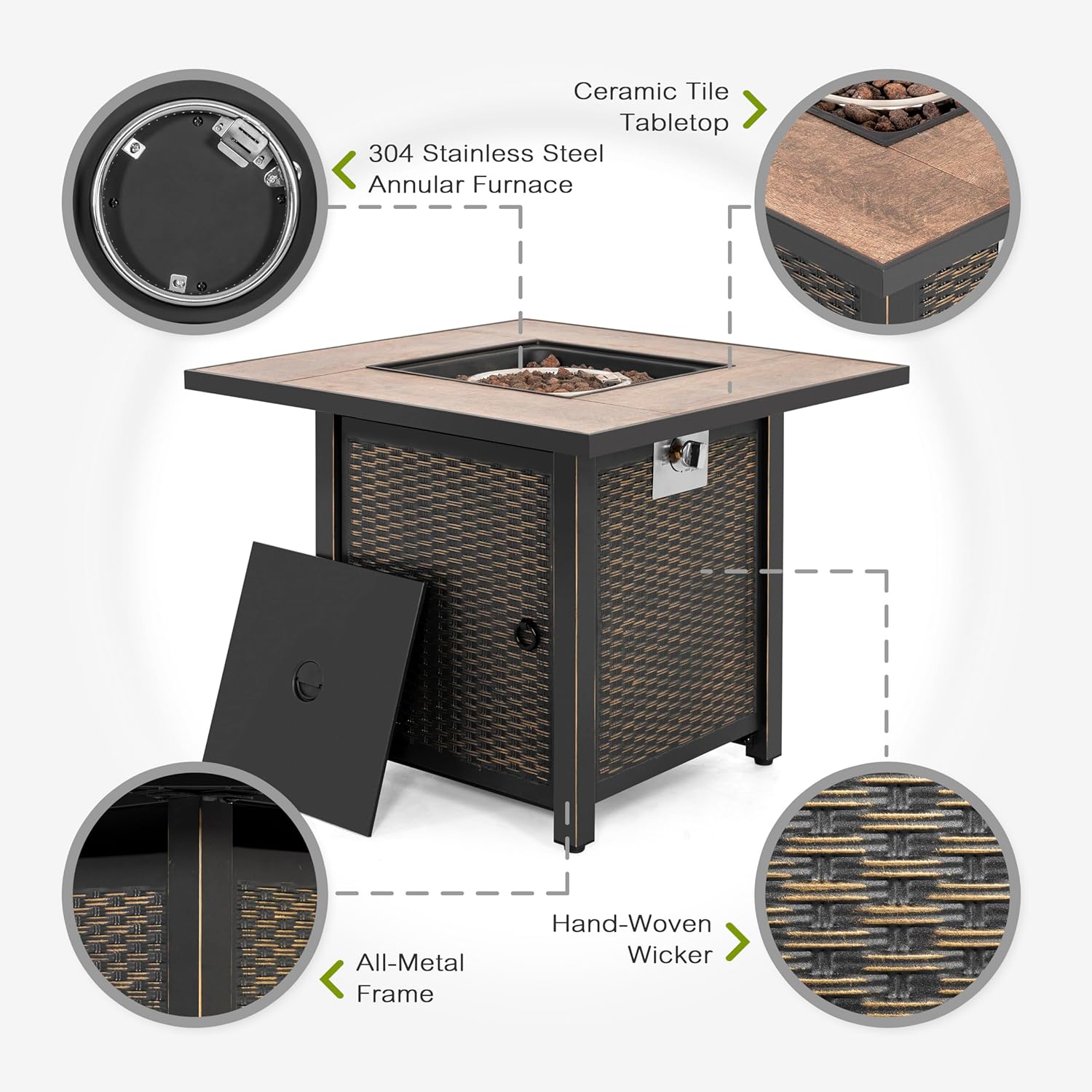 Ceramic Tile Tabletop

304 Stainless Steel Annular Furnace

Hand-Woven Wicker

All-Metal Frame