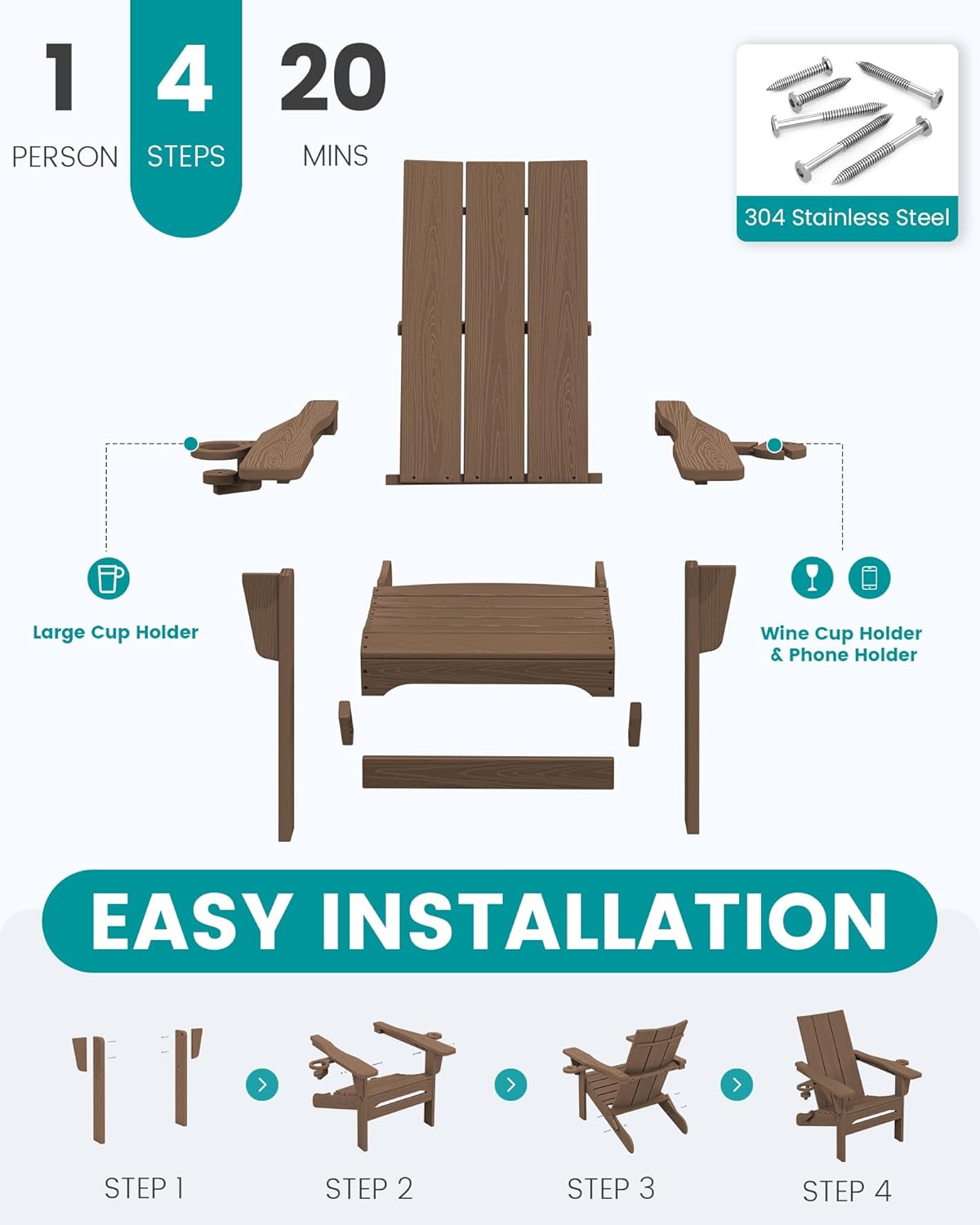 1
PERSON

4
STEPS

20
MINS

304 Stainless Steel

Large Cup Holder

Wine Cup Holder & Phone Holder

EASY INSTALLATION

STEP 1

STEP 2

STEP 3

STEP 4