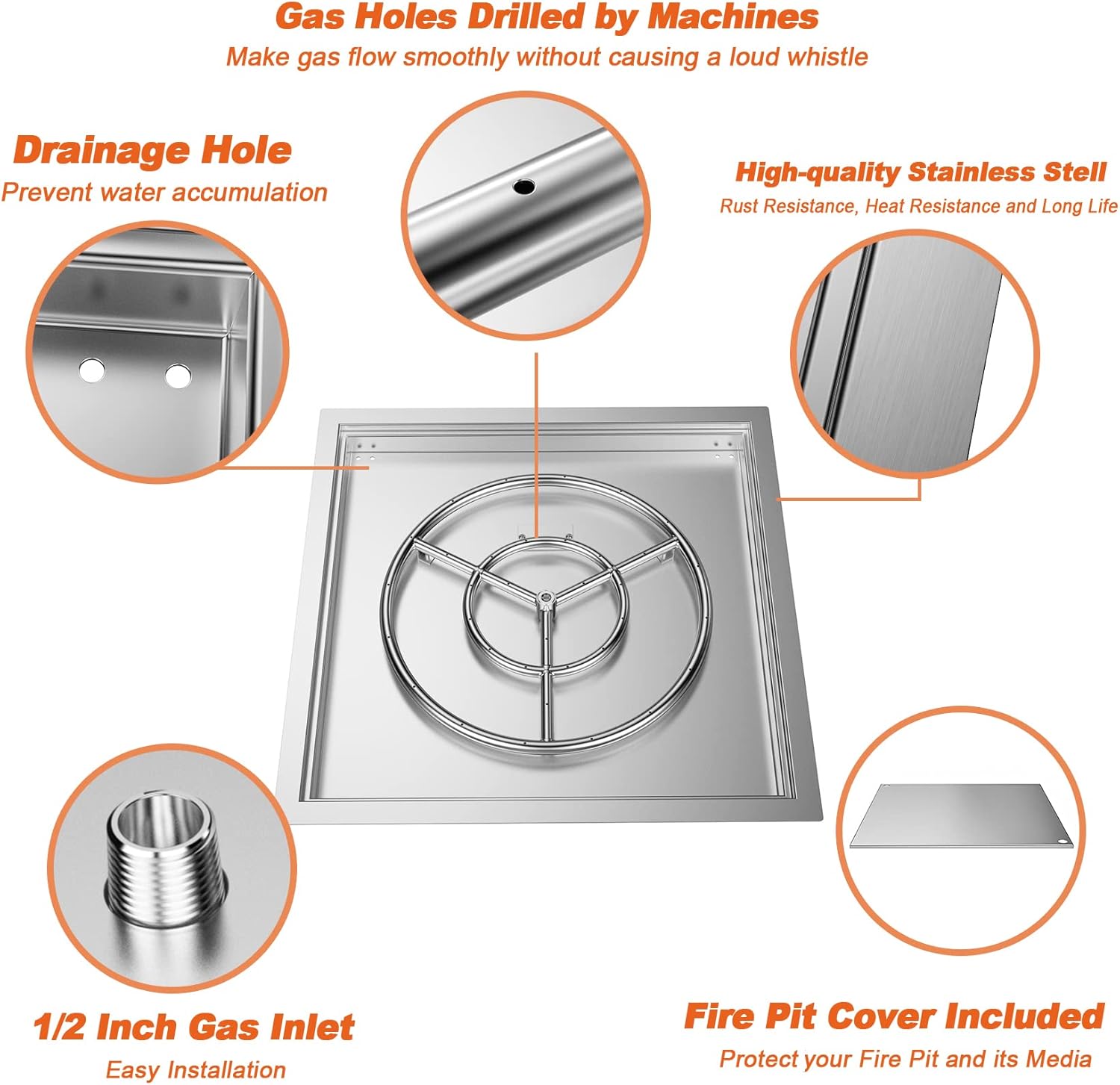 Gas Holes Drilled by Machines
Make gas flow smoothly without causing a loud whistle

Drainage Hole
Prevent water accumulation

High-quality Stainless Stell
Rust Resistance, Heat Resistance and Long Life

1/2 Inch Gas Inlet
Easy Installation

Fire Pit Cover Included
Protect your Fire Pit and its Media