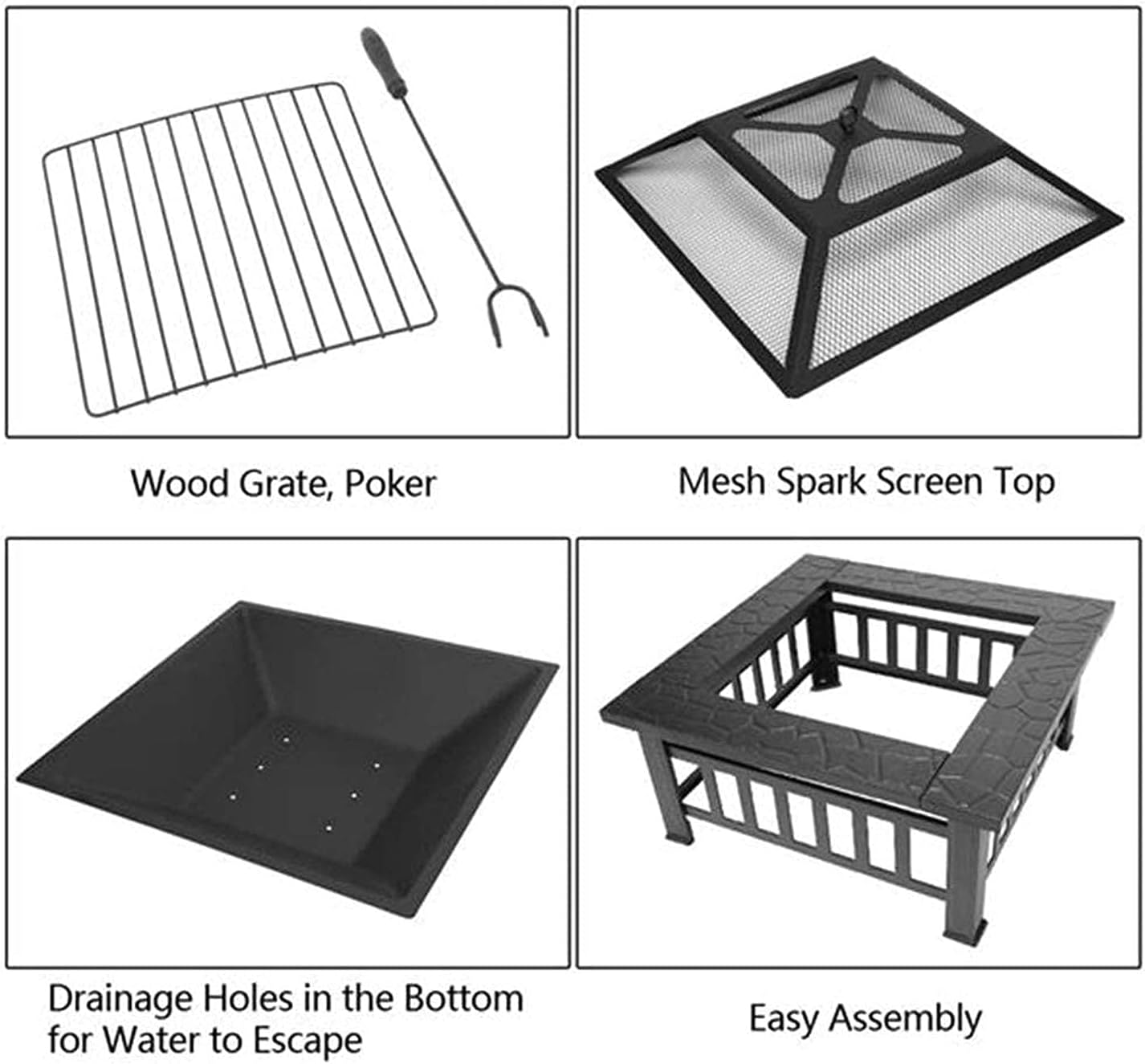 Wood Grate, Poker

Mesh Spark Screen Top

Drainage Holes in the Bottom for Water to Escape

Easy Assembly