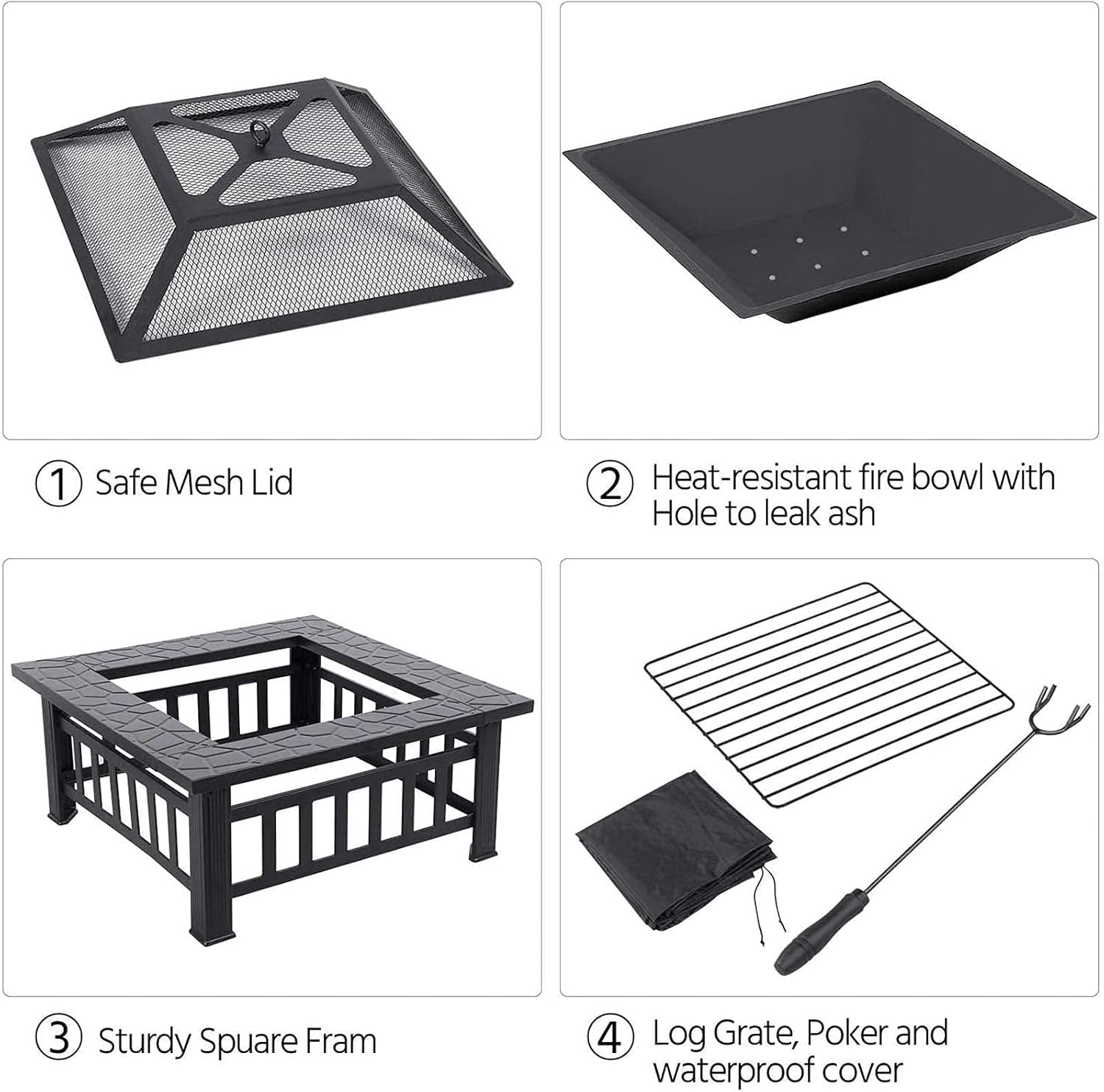 ① Safe Mesh Lid

② Heat-resistant fire bowl with Hole to leak ash

③ Sturdy Spuare Fram

④ Log Grate, Poker and waterproof cover