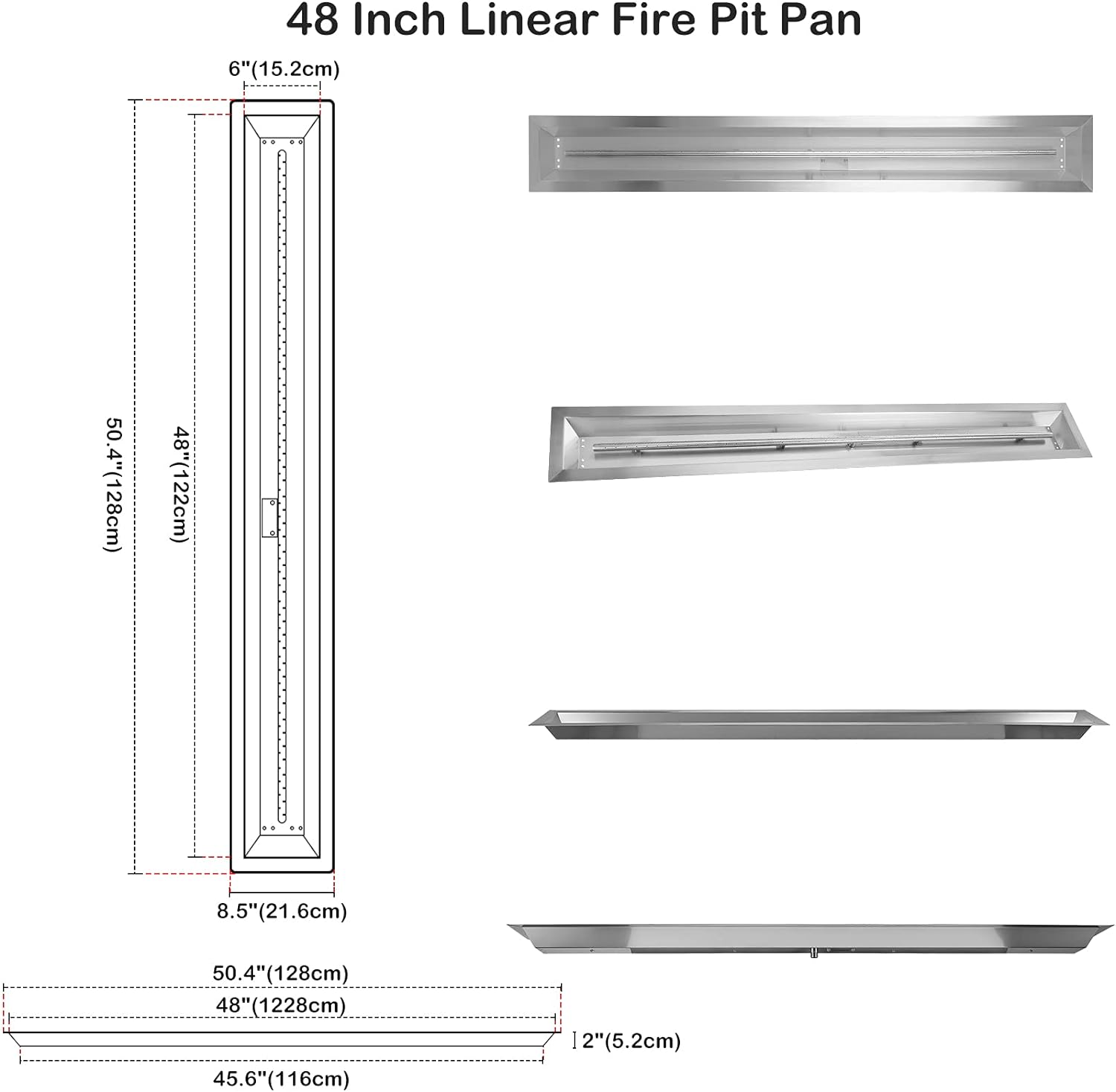 48 Inch Linear Fire Pit Pan

6"(15.2cm)

50.4"(128cm)

48"(122cm)

8.5"(21.6cm)

50.4"(128cm)

48"(1228cm)

2"(5.2cm)

45.6"(116cm)