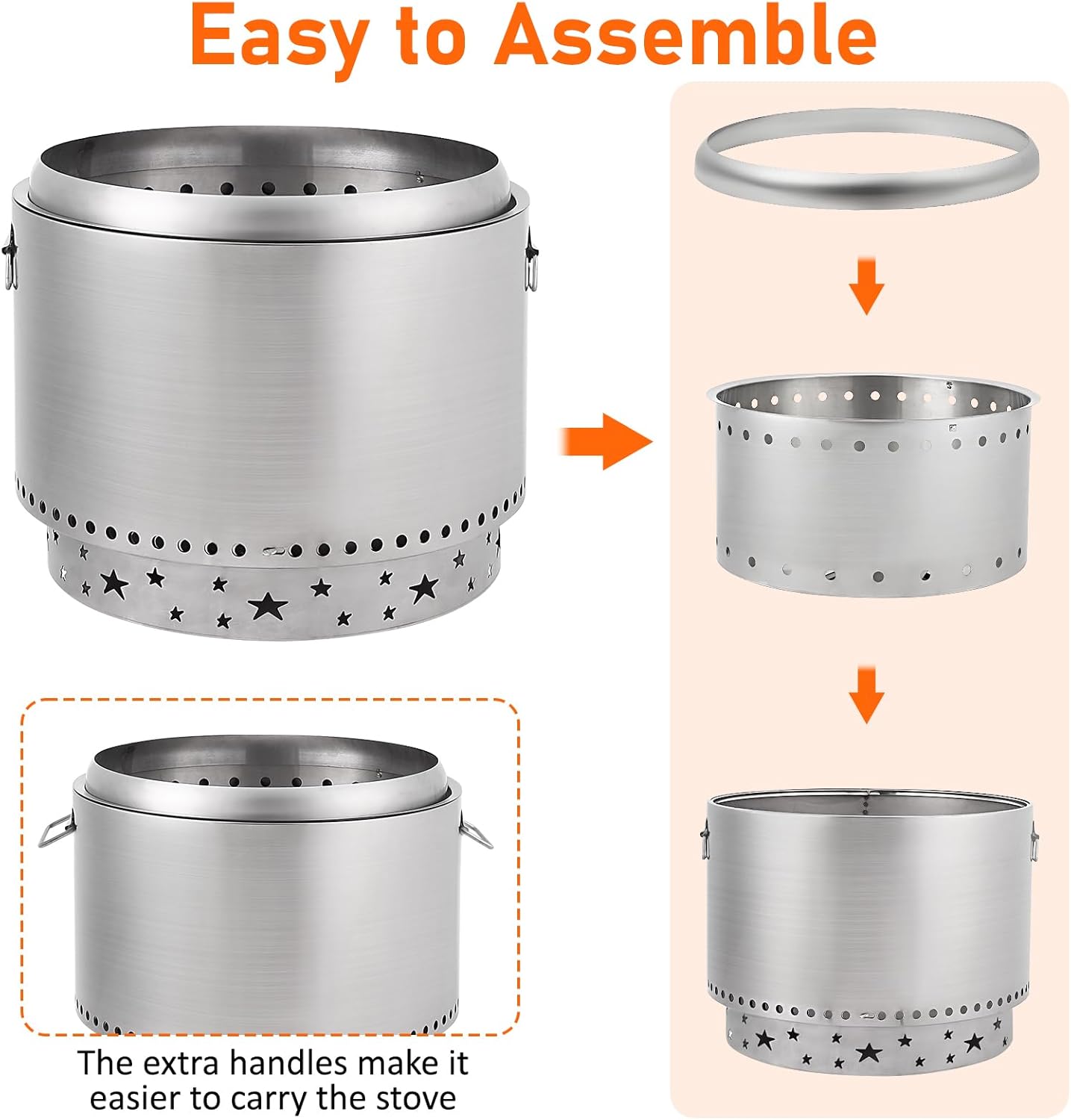 Easy to Assemble

The extra handles make it easier to carry the stove