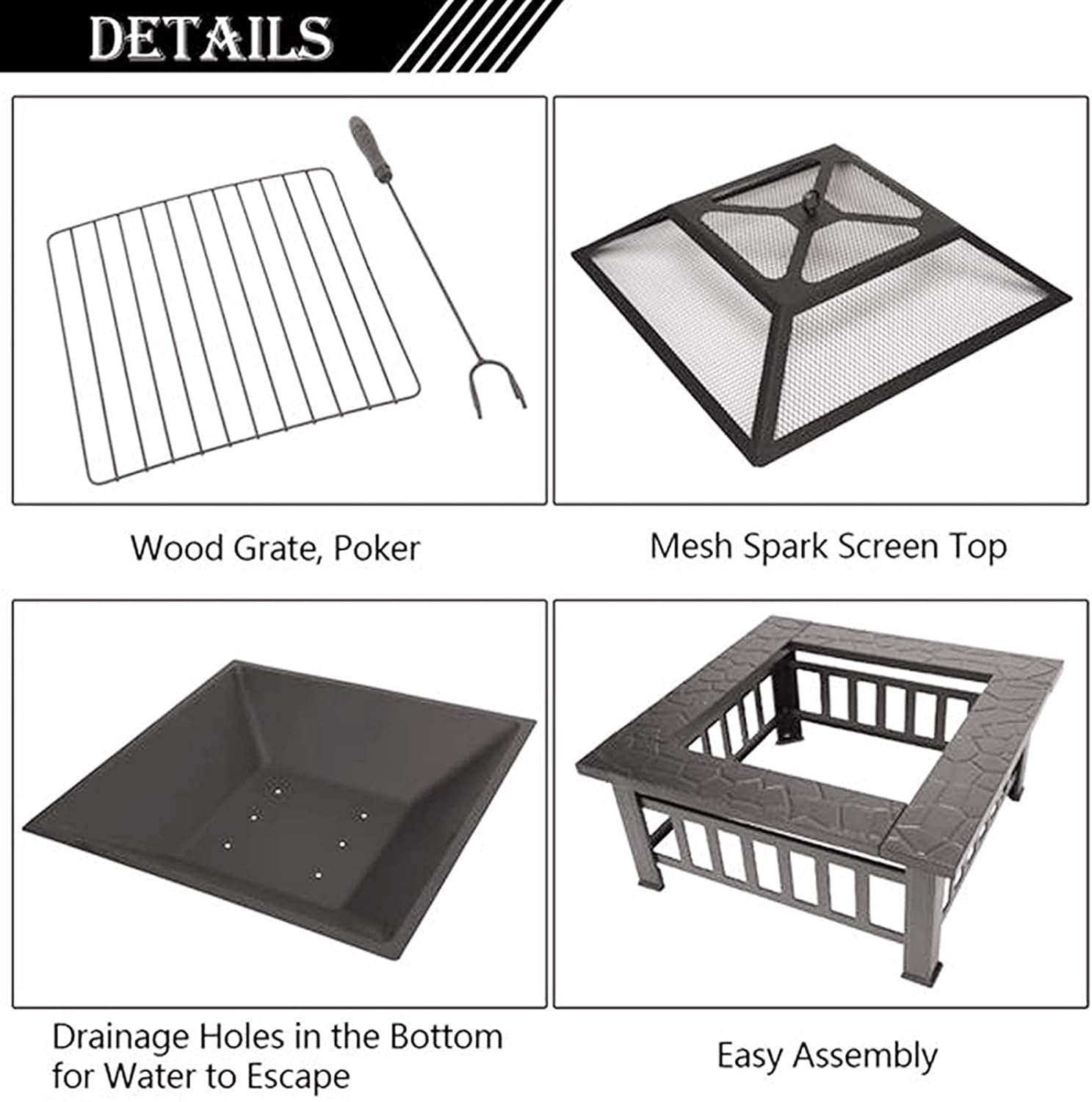 DETAILS

Wood Grate, Poker

Mesh Spark Screen Top

Drainage Holes in the Bottom for Water to Escape

Easy Assembly