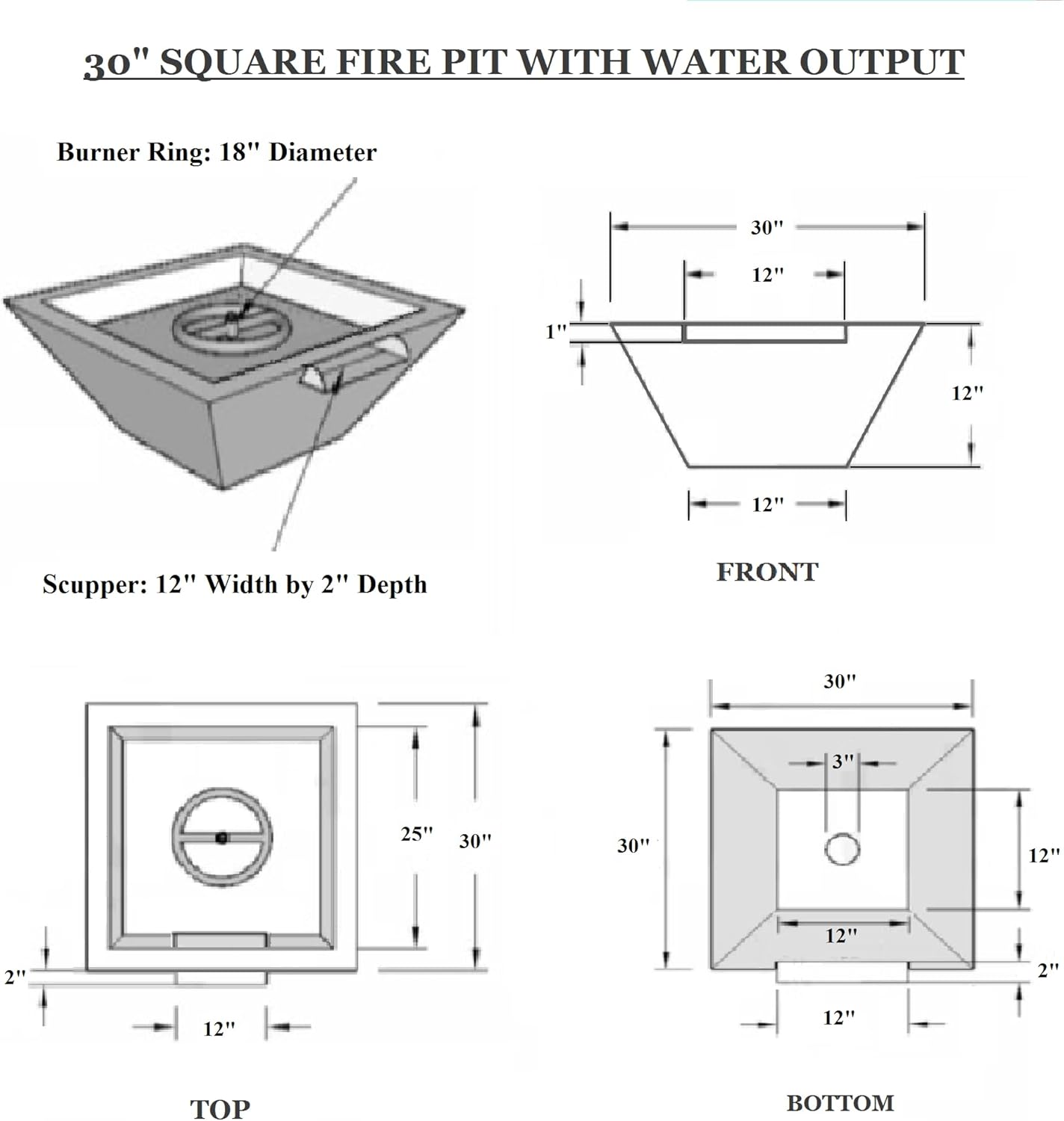 30" SQUARE FIRE PIT WITH WATER OUTPUT

Burner Ring: 18" Diameter

Scupper: 12" Width by 2" Depth

30"
12"
1"
12"
12"

FRONT

25"
30"
2"
12"

TOP

30"
3"
30"
12"
12"
2"
12"

BOTTOM