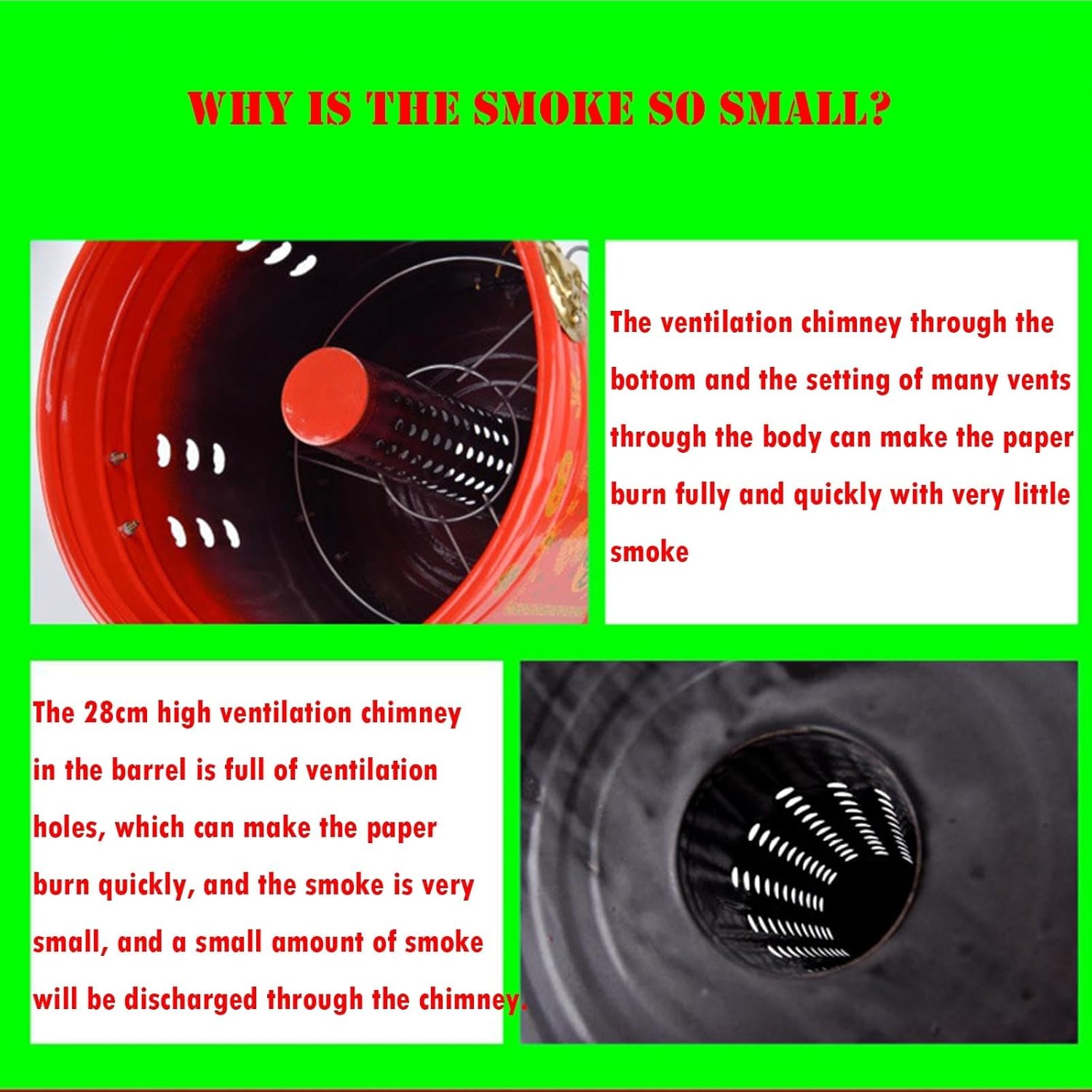 WHY IS THE SMOKE SO SMALL?

The ventilation chimney through the bottom and the setting of many vents through the body can make the paper burn fully and quickly with very little smoke

The 28cm high ventilation chimney in the barrel is full of ventilation holes, which can make the paper burn quickly, and the smoke is very small, and a small amount of smoke will be discharged through the chimney.