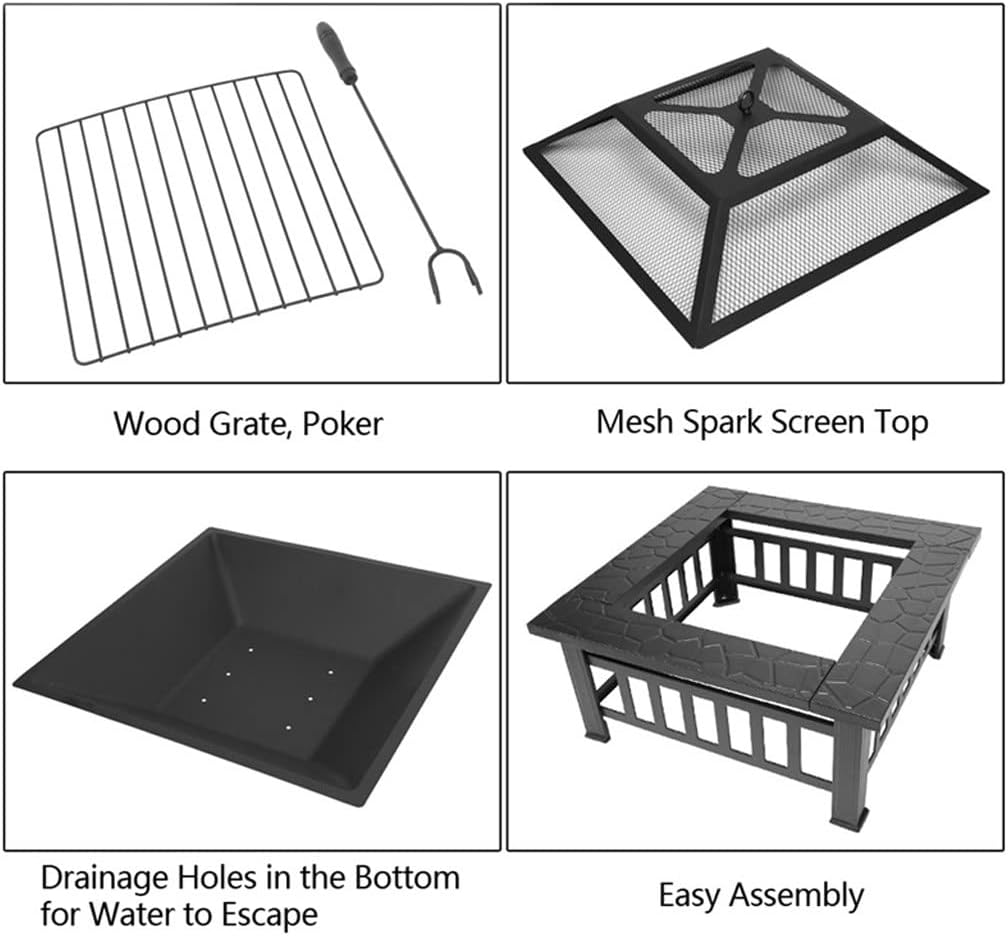 Wood Grate, Poker

Mesh Spark Screen Top

Drainage Holes in the Bottom for Water to Escape

Easy Assembly