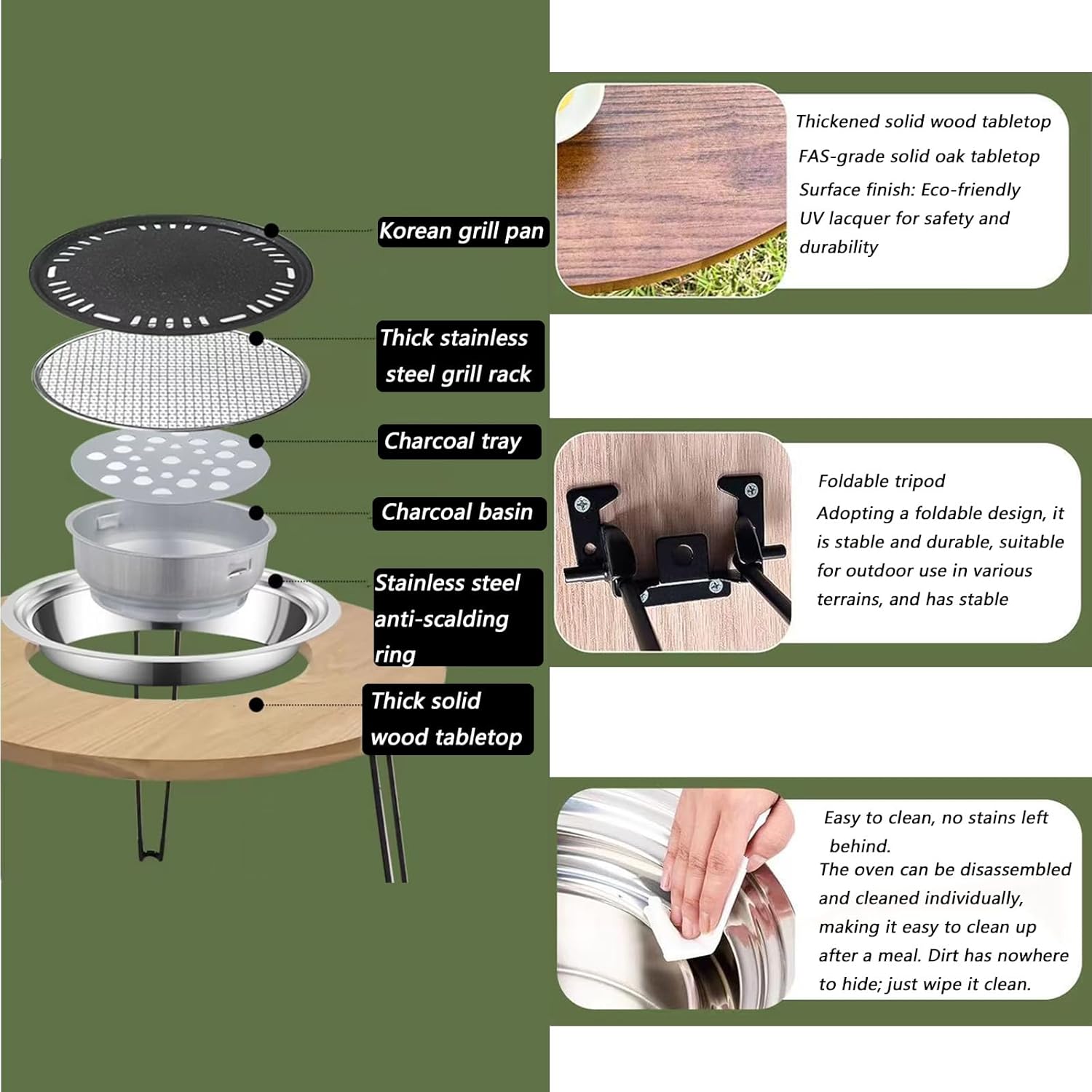 Korean grill pan

Thick stainless steel grill rack

Charcoal tray

Charcoal basin

Stainless steel anti-scalding ring

Thick solid wood tabletop

Thickened solid wood tabletop
FAS-grade solid oak tabletop
Surface finish: Eco-friendly UV lacquer for safety and durability

Foldable tripod
Adopting a foldable design, it is stable and durable, suitable for outdoor use in various terrains, and has stable

Easy to clean, no stains left behind.
The oven can be disassembled and cleaned individually, making it easy to clean up after a meal. Dirt has nowhere to hide; just wipe it clean.