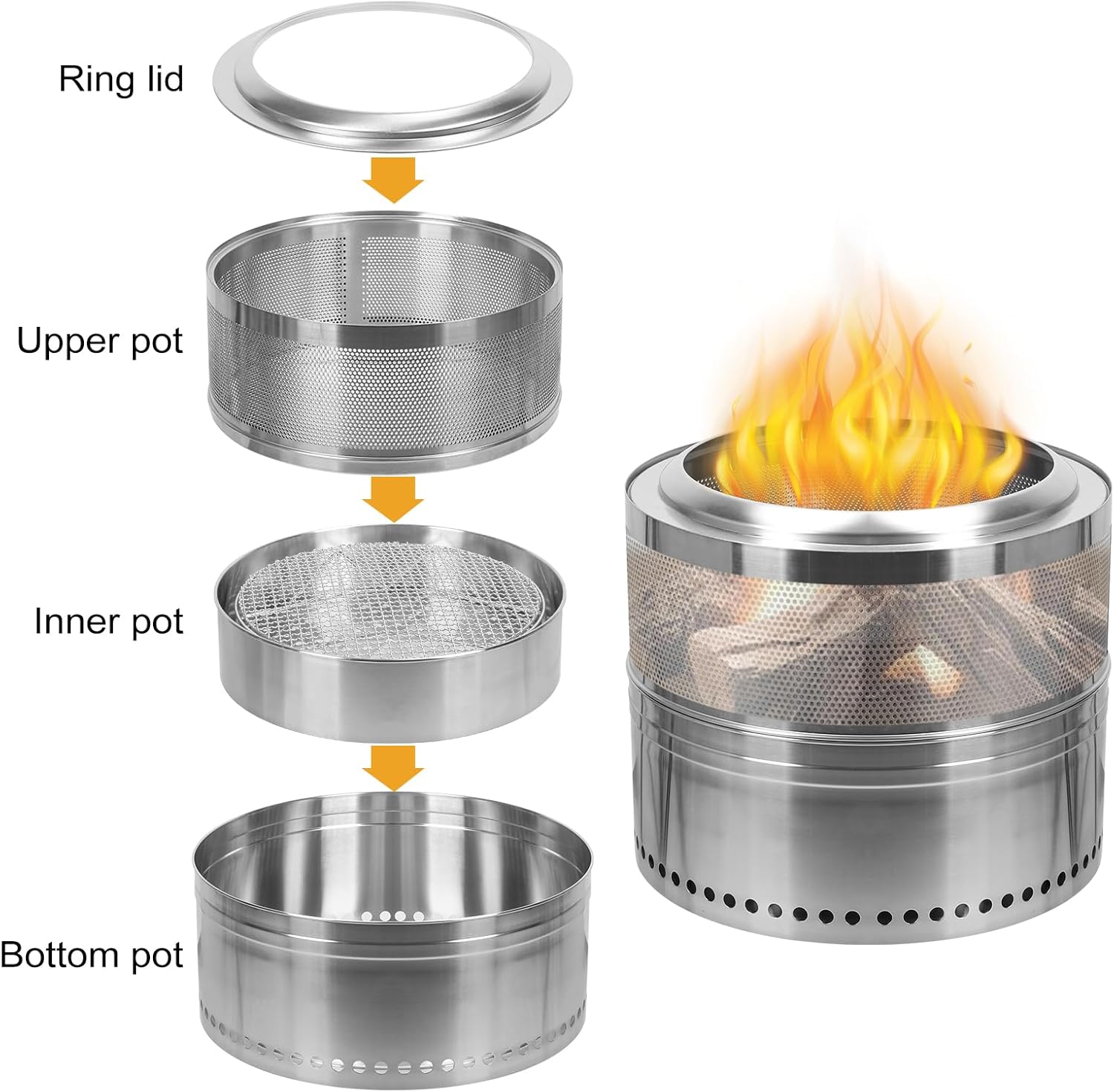 Ring lid

Upper pot

Inner pot

Bottom pot