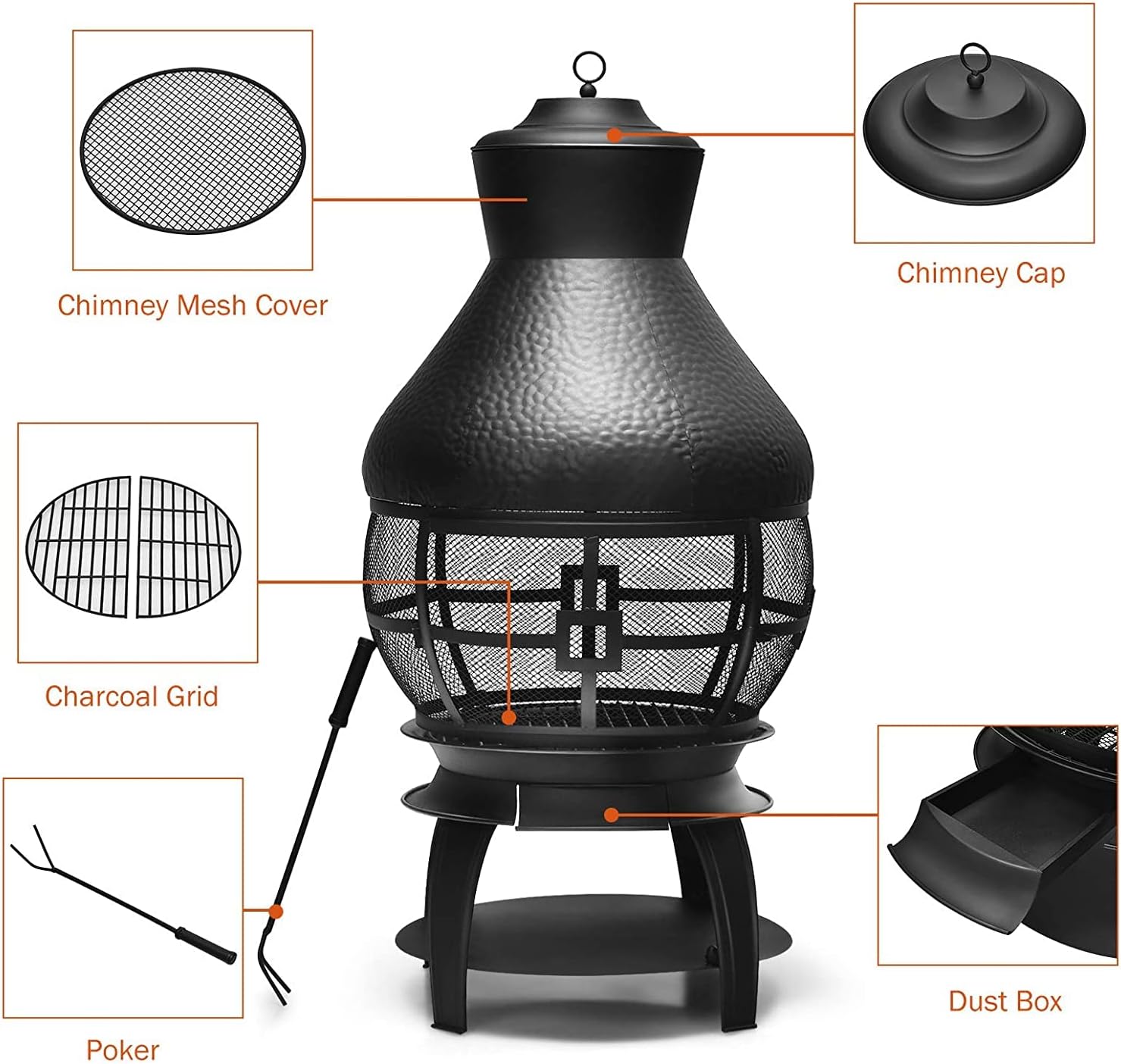 Chimney Mesh Cover

Chimney Cap

Charcoal Grid

Poker

Dust Box