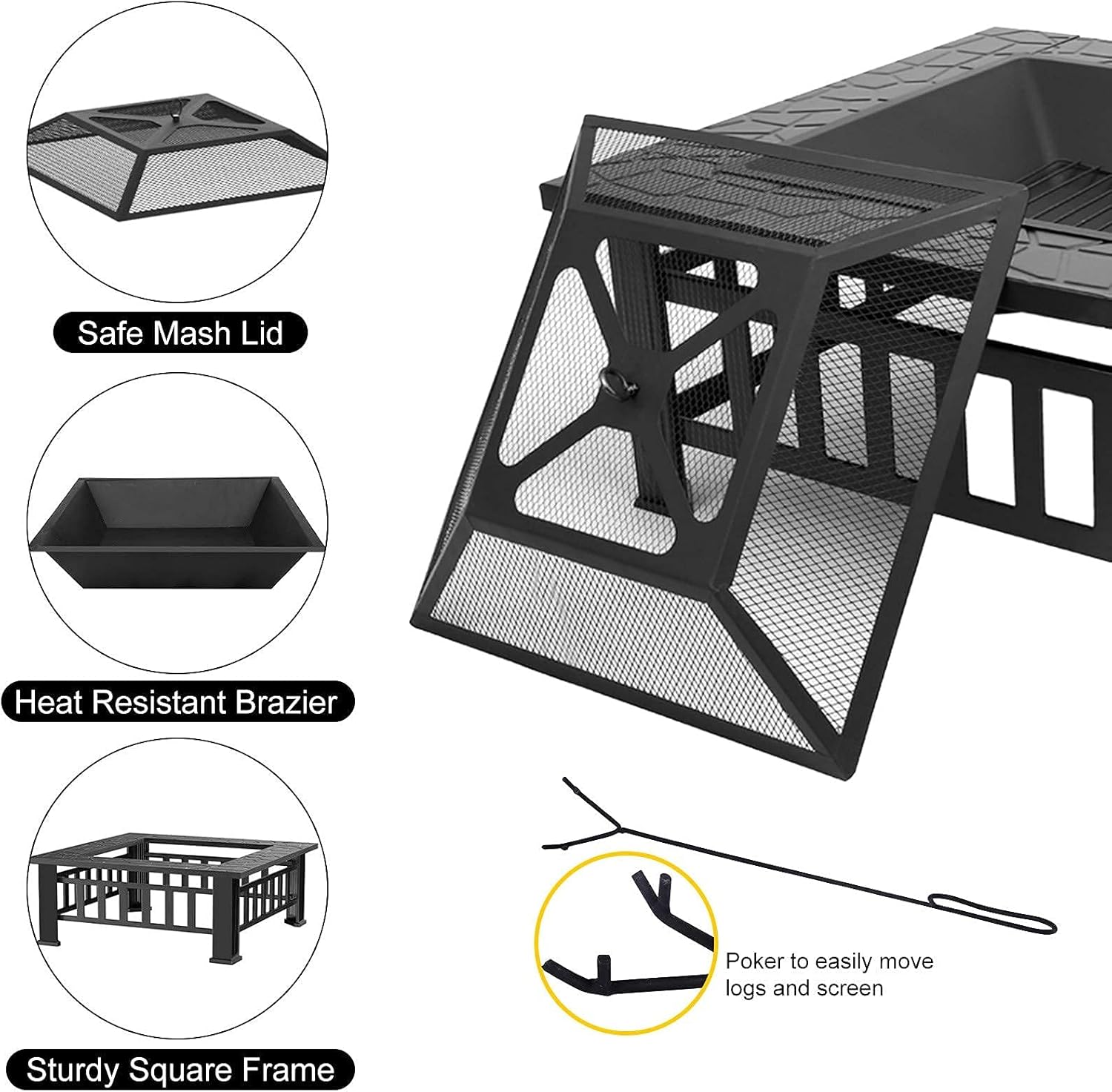 Safe Mash Lid

Heat Resistant Brazier

Sturdy Square Frame

Poker to easily move logs and screen