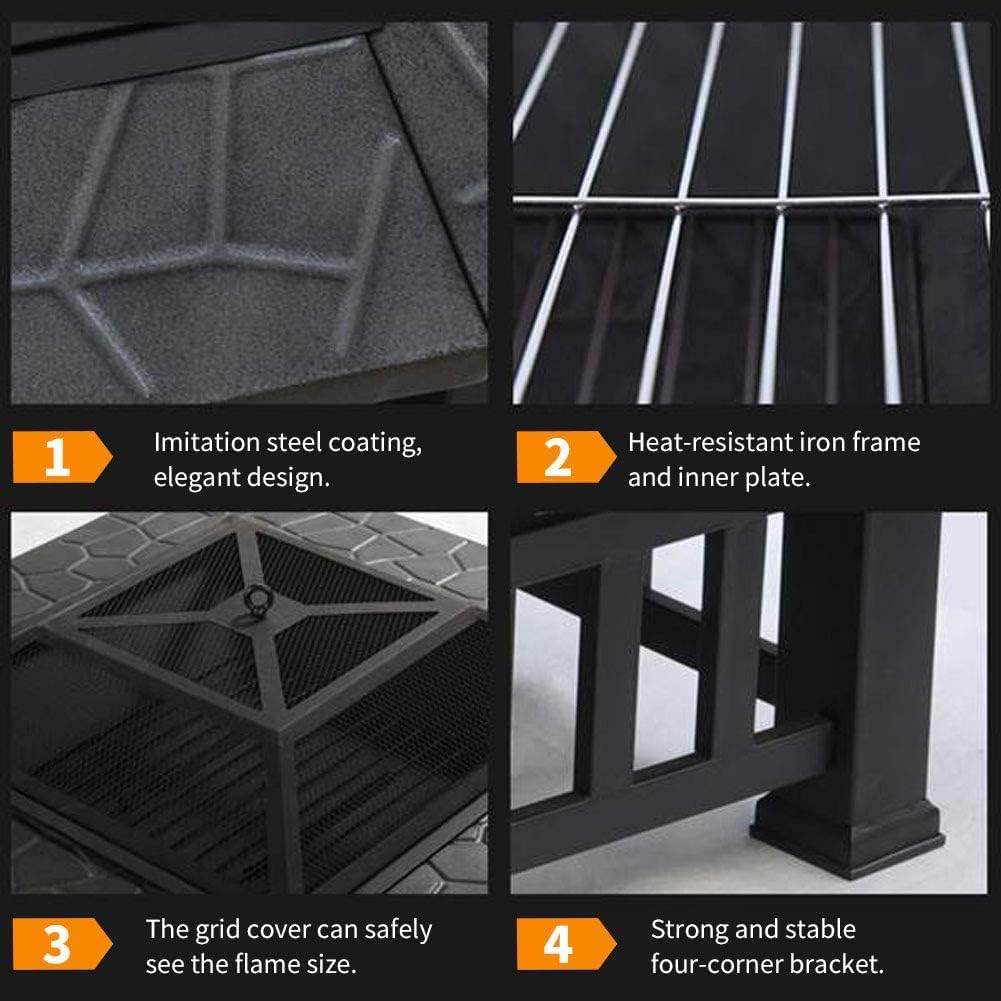 1
Imitation steel coating, elegant design.

2
Heat-resistant iron frame and inner plate.

3
The grid cover can safely see the flame size.

4
Strong and stable four-corner bracket.