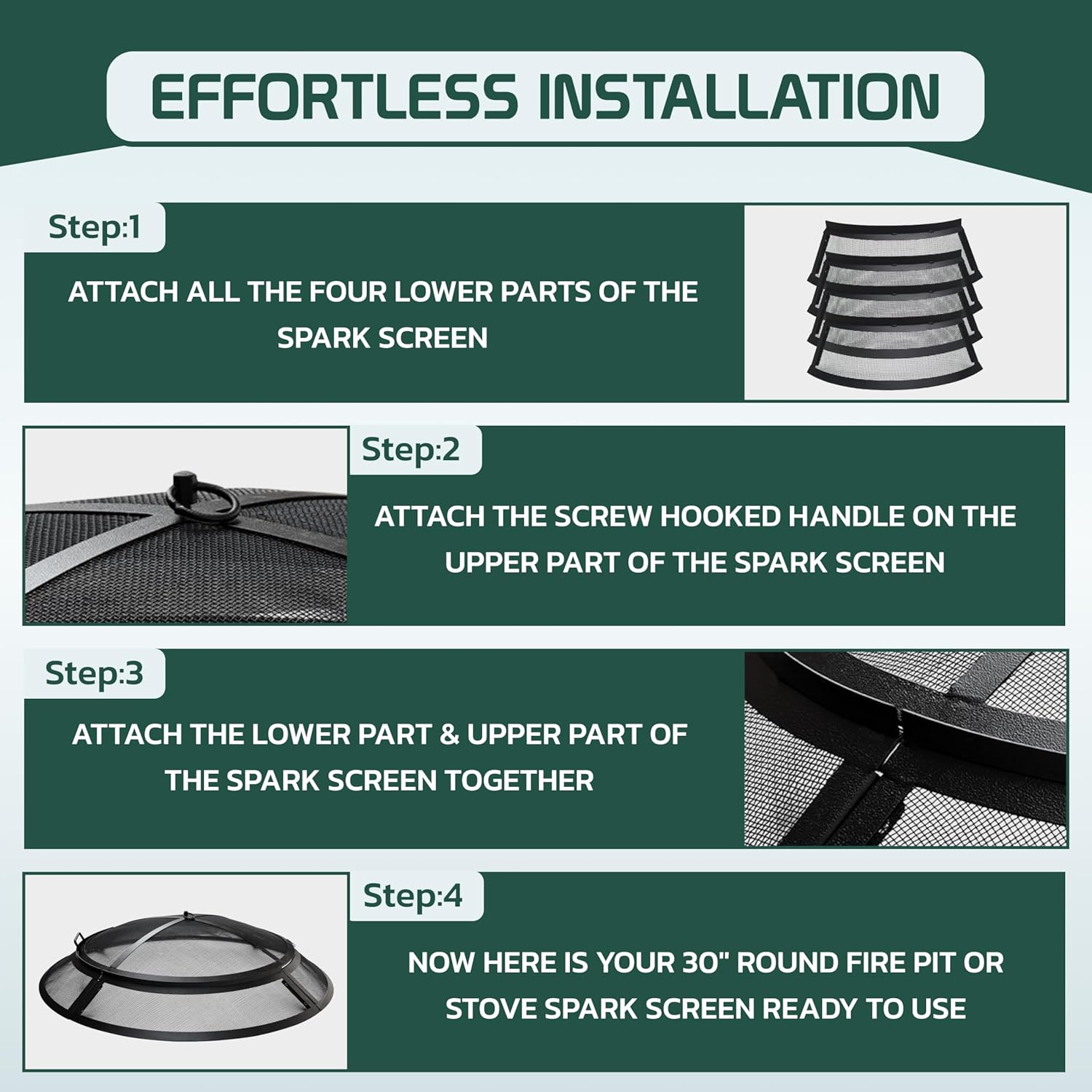 EFFORTLESS INSTALLATION

Step:1

ATTACH ALL THE FOUR LOWER PARTS OF THE SPARK SCREEN

Step:2

ATTACH THE SCREW HOOKED HANDLE ON THE UPPER PART OF THE SPARK SCREEN

Step:3

ATTACH THE LOWER PART & UPPER PART OF THE SPARK SCREEN TOGETHER

Step:4

NOW HERE IS YOUR 30" ROUND FIRE PIT OR STOVE SPARK SCREEN READY TO USE