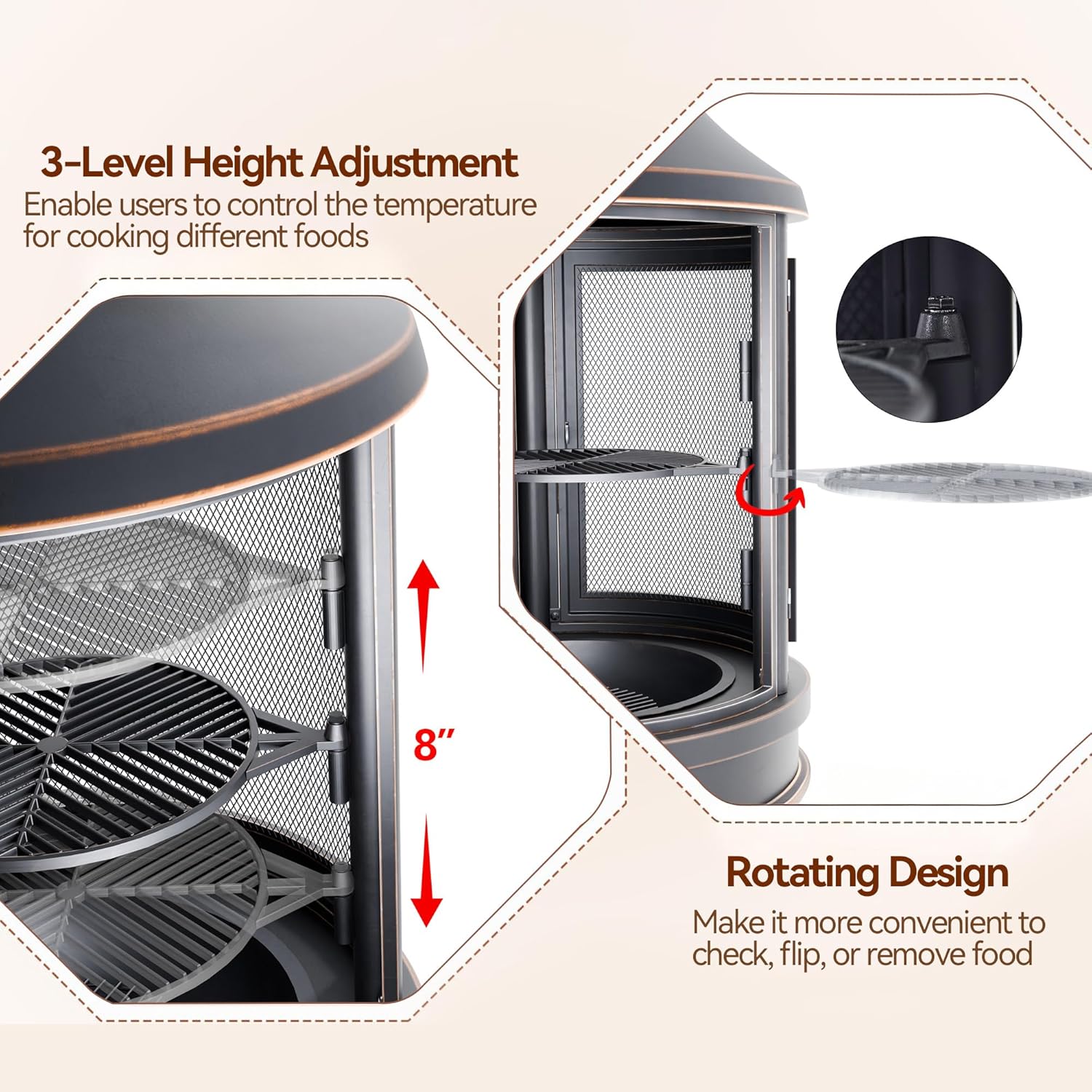 3-Level Height Adjustment
Enable users to control the temperature for cooking different foods

8″

Rotating Design
Make it more convenient to check, flip, or remove food