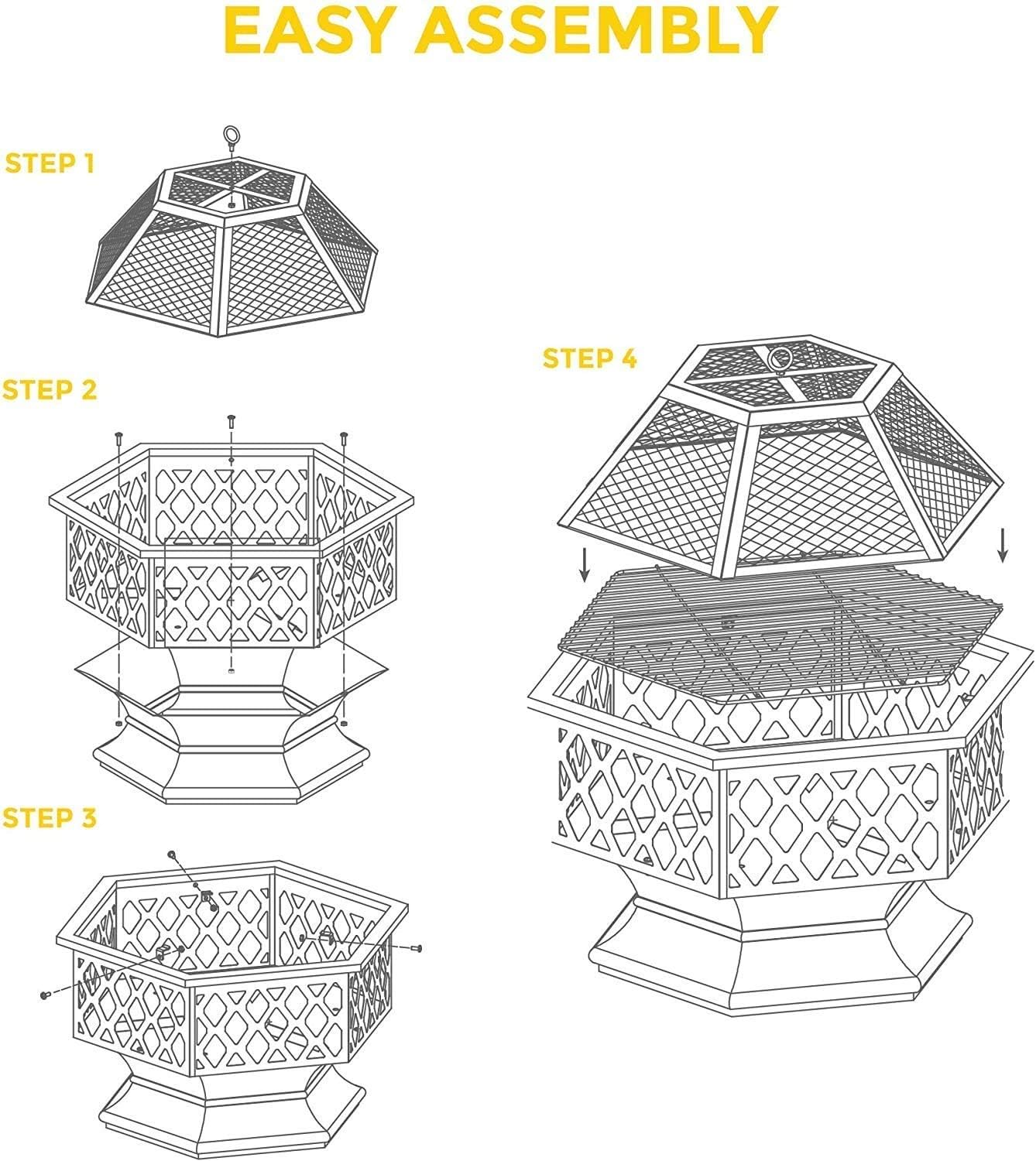 EASY ASSEMBLY

STEP 1

STEP 2

STEP 3

STEP 4