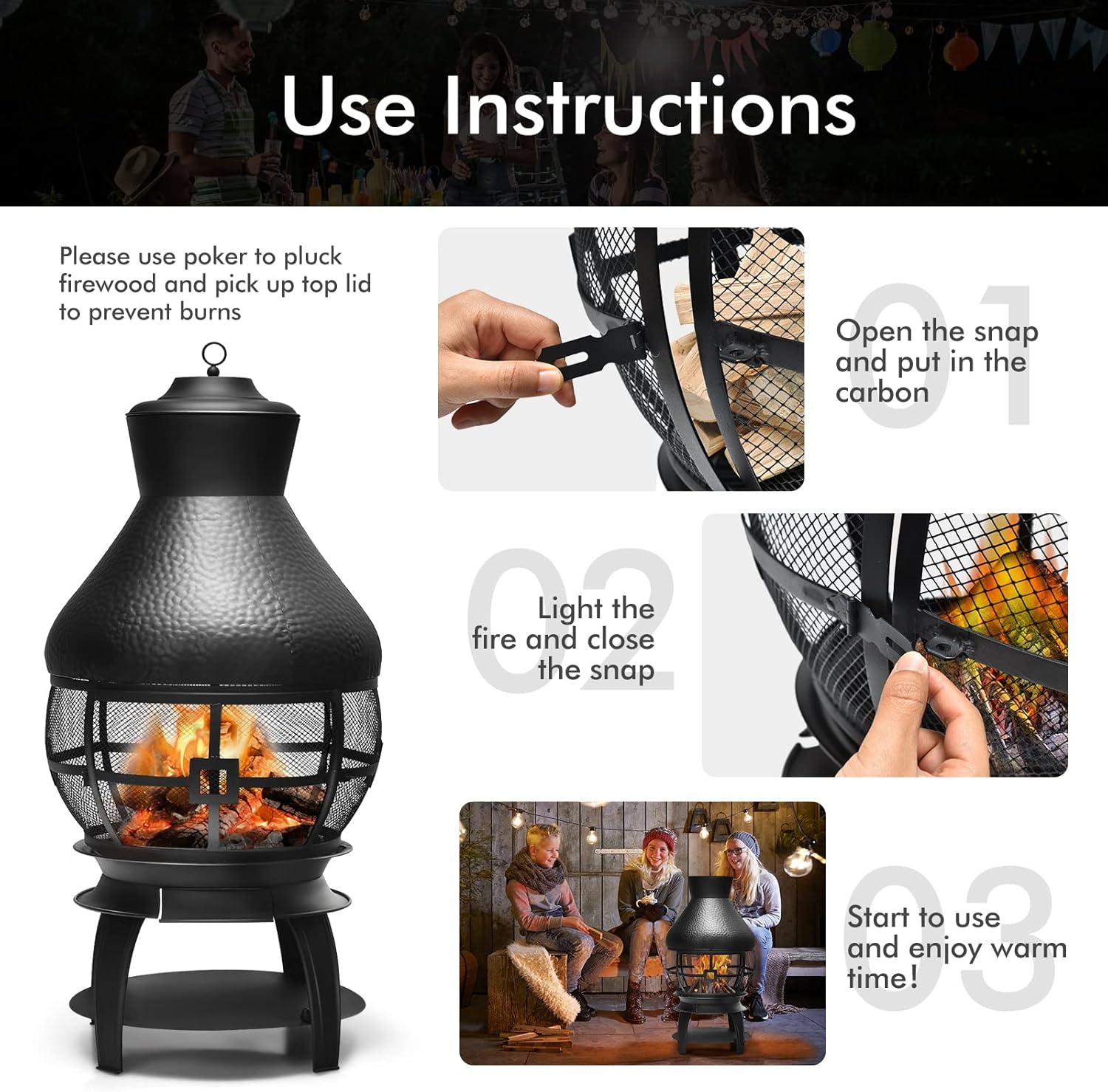 Use Instructions

Please use poker to pluck firewood and pick up top lid to prevent burns

01

Open the snap and put in the carbon

02

Light the fire and close the snap

03

Start to use and enjoy warm time!