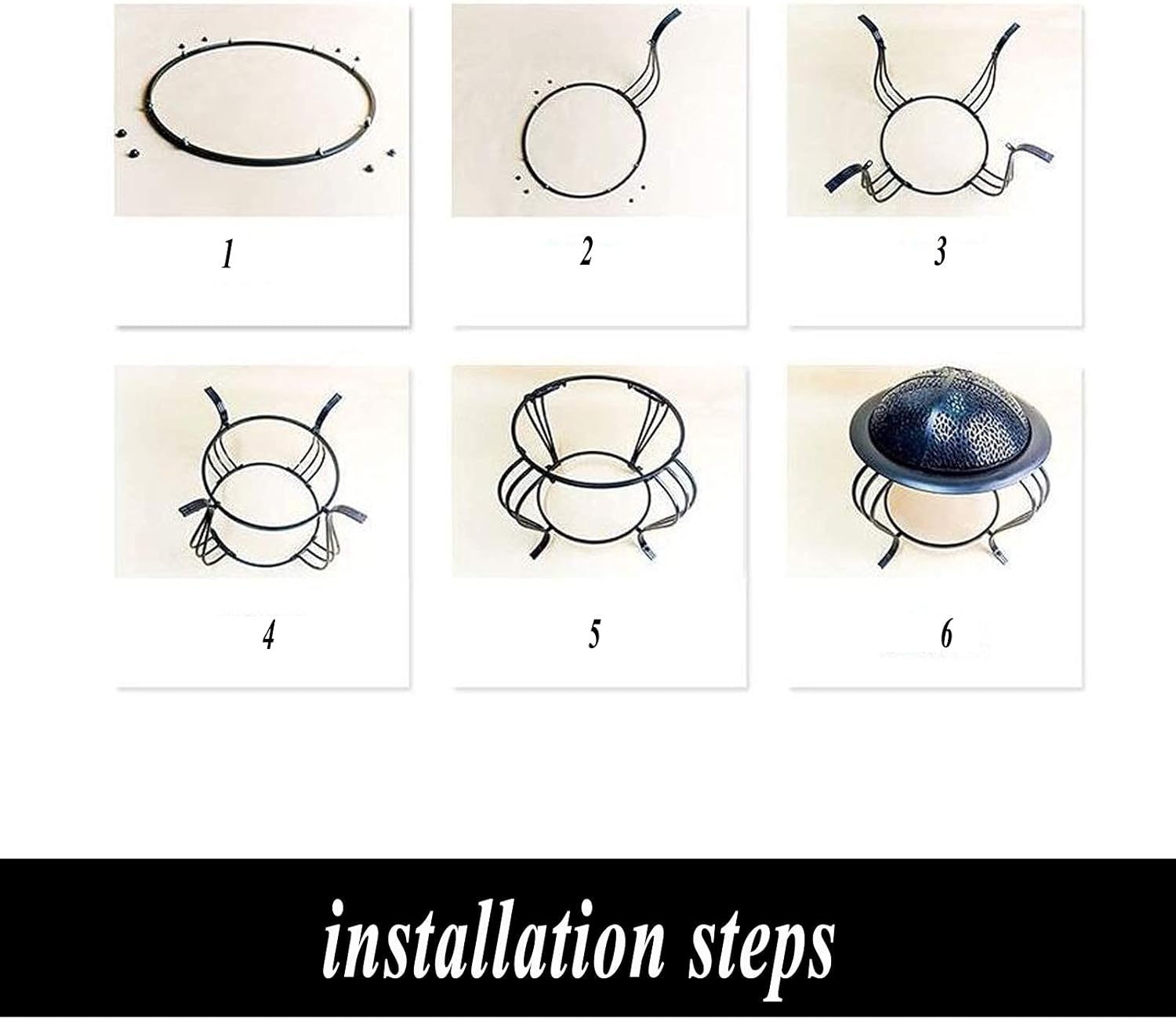 1

2

3

4

5

6

installation steps