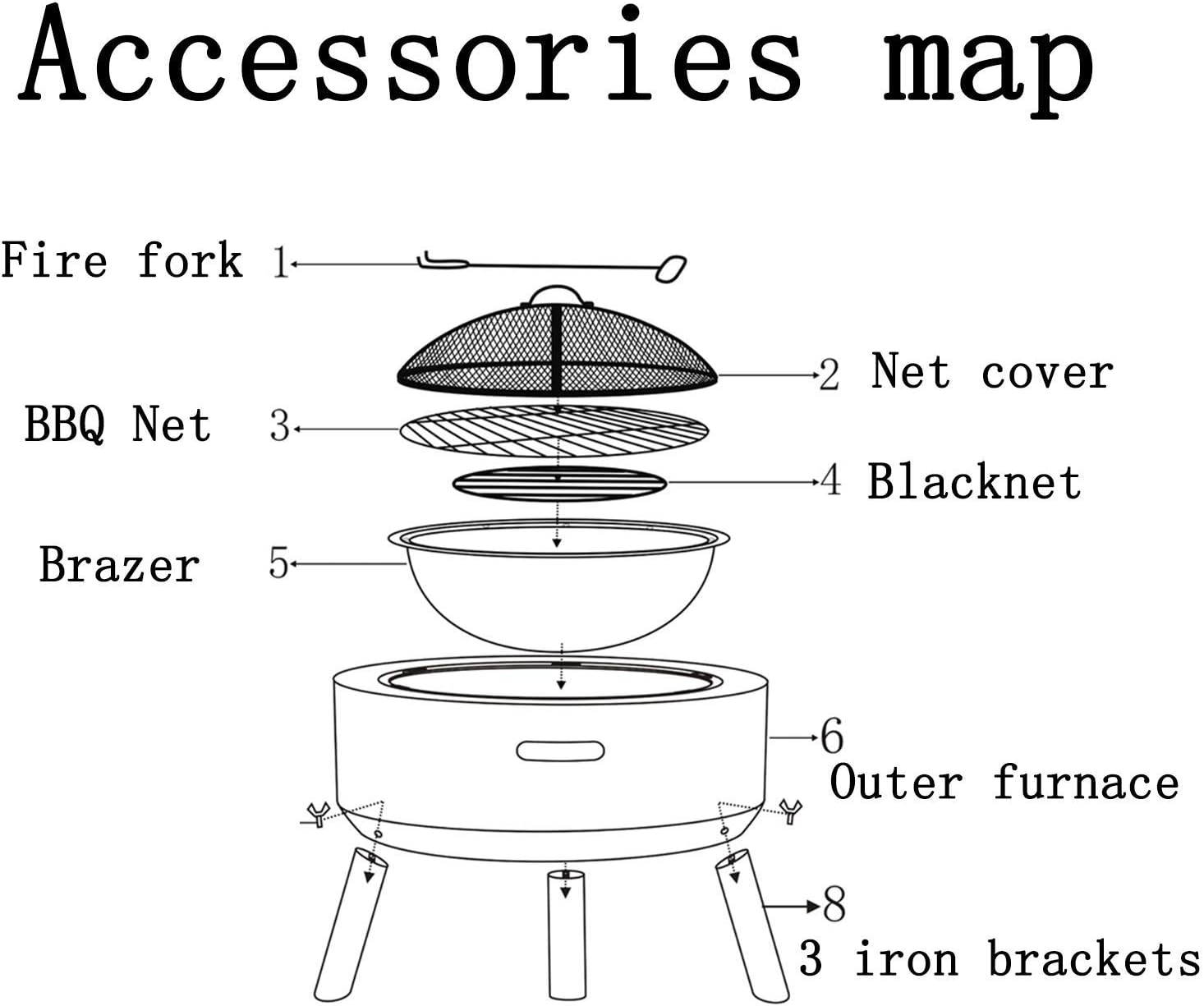 Accessories map

Fire fork 1

2 Net cover

BBQ Net 3

4 Blacknet

Brazer 5

6
Outer furnace

8
3 iron brackets