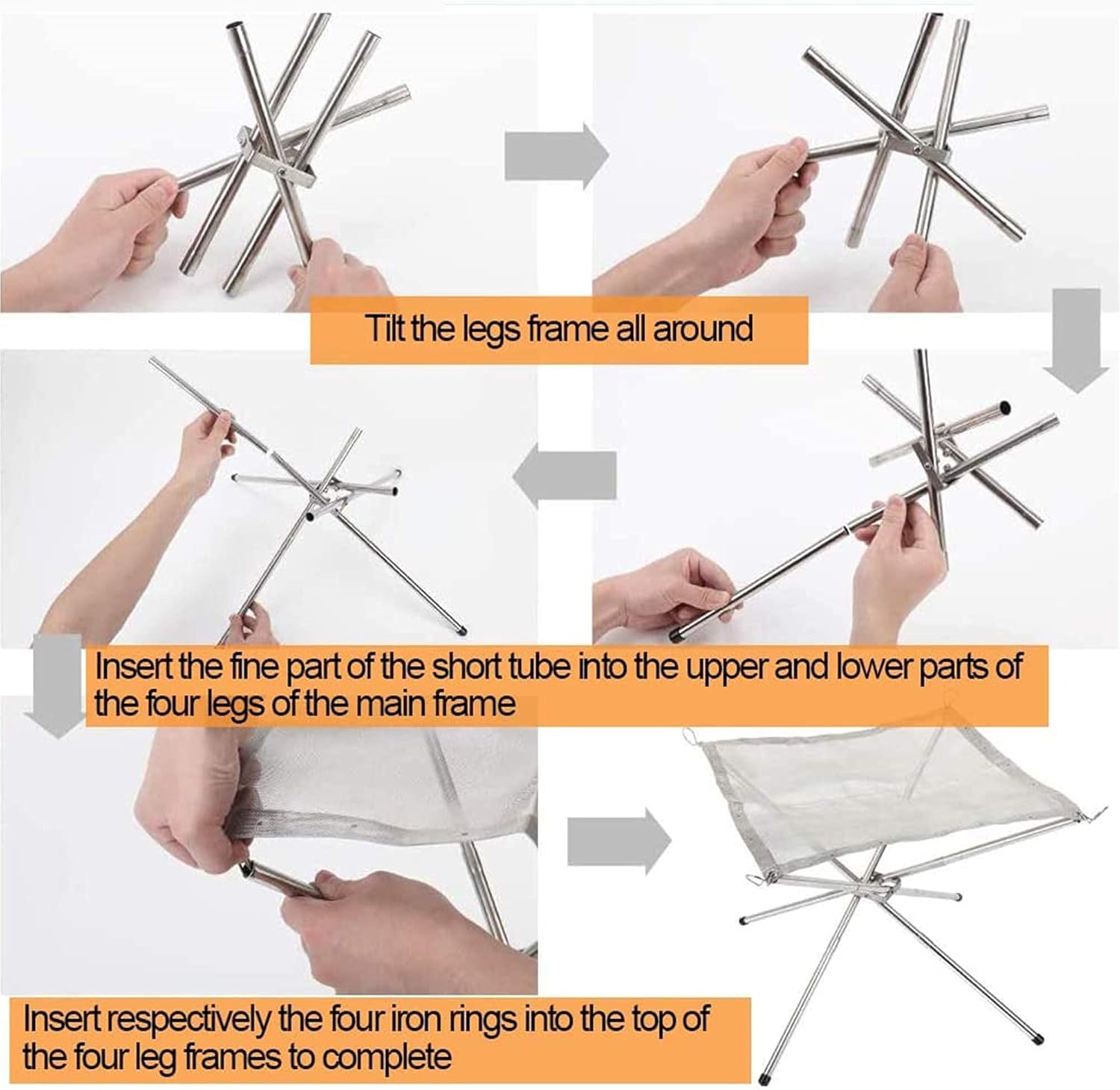 Tilt the legs frame all around

Insert the fine part of the short tube into the upper and lower parts of the four legs of the main frame

Insert respectively the four iron rings into the top of the four leg frames to complete