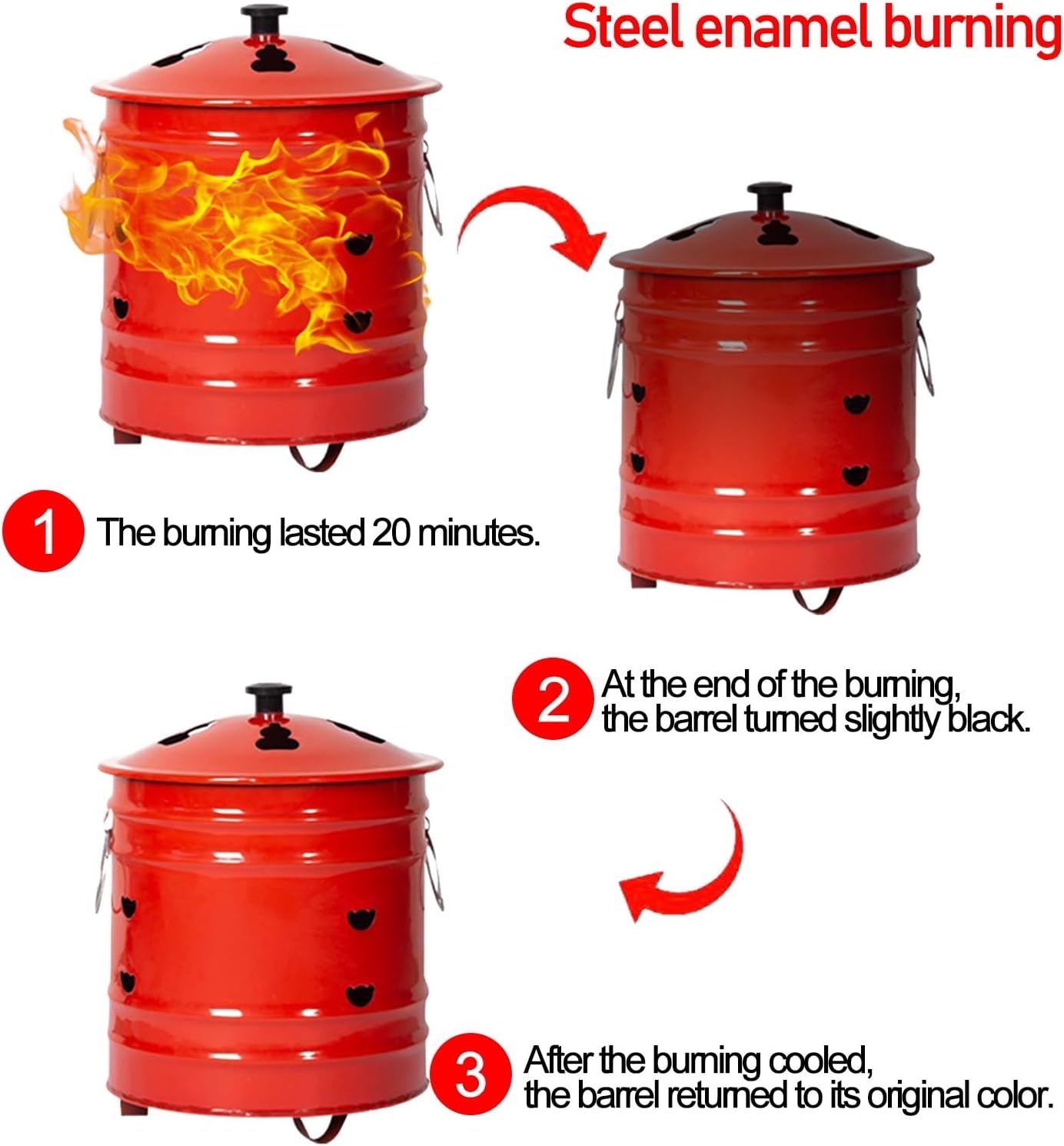 Steel enamel burning

1 The burning lasted 20 minutes.

2 At the end of the burning, the barrel turned slightly black.

3 After the burning cooled, the barrel returned to its original color.