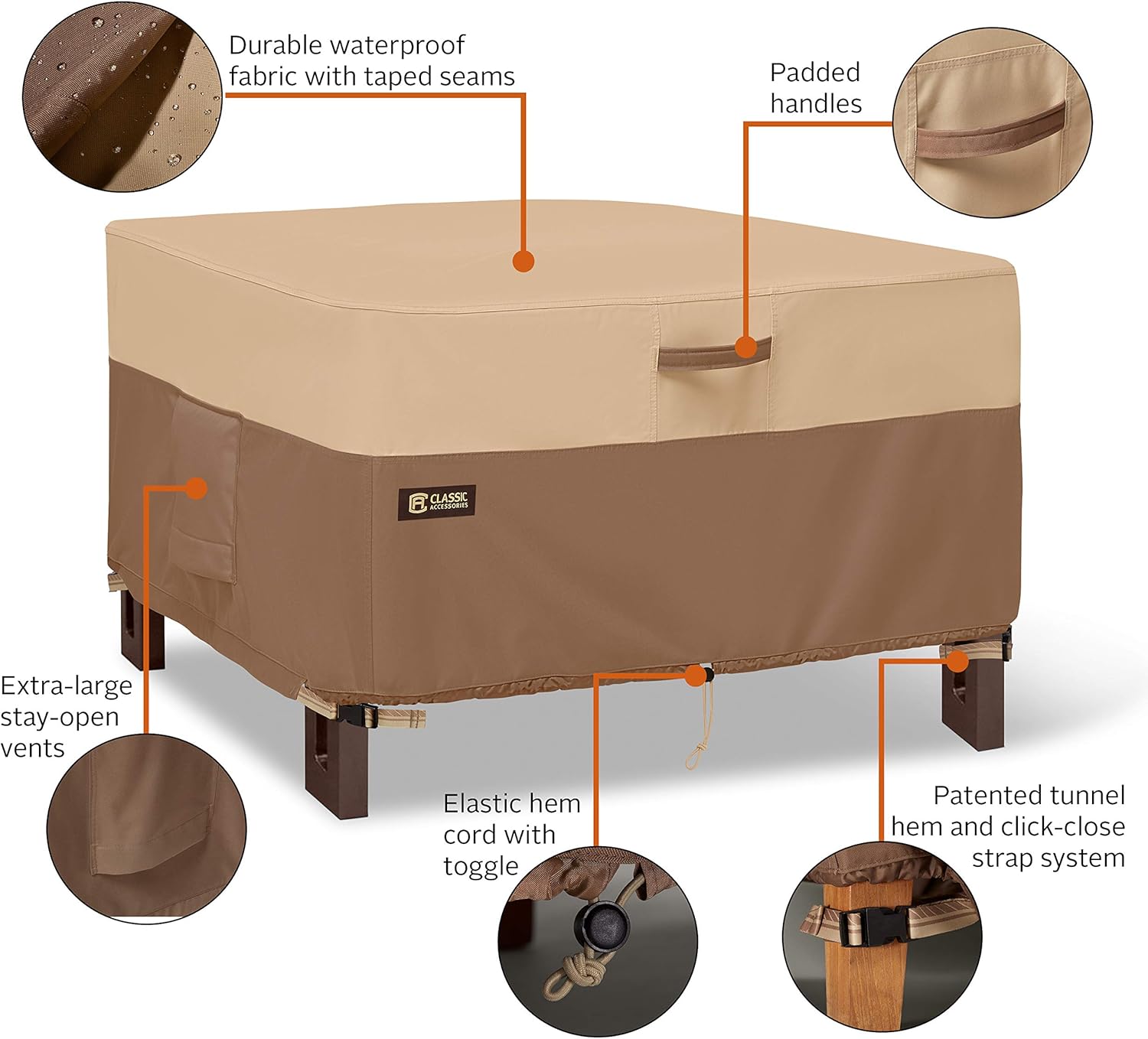 Durable waterproof fabric with taped seams

Padded handles

CLASSIC ACCESSORIES

Extra-large stay-open vents

Elastic hem cord with toggle

Patented tunnel hem and click-close strap system