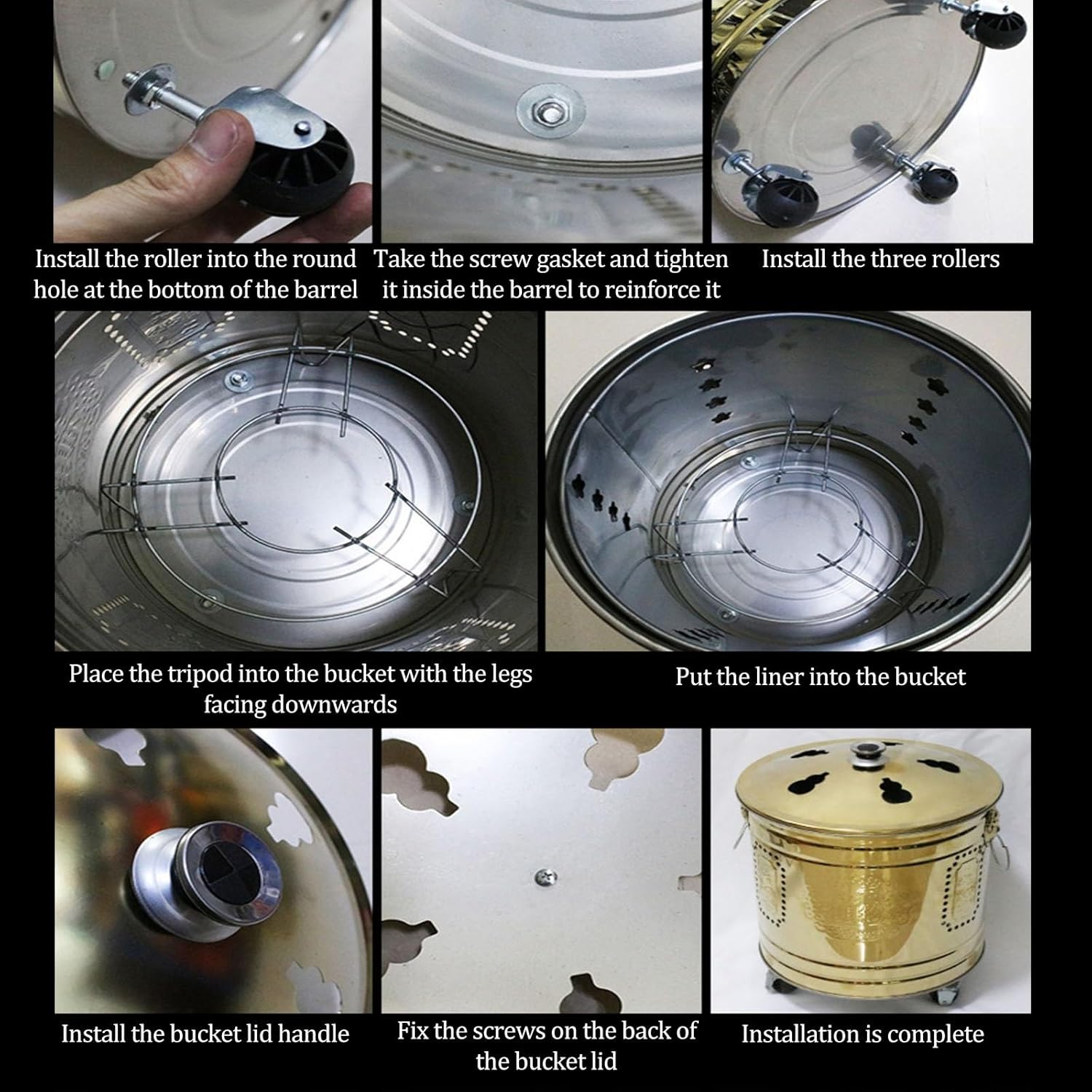 Install the roller into the round hole at the bottom of the barrel

Take the screw gasket and tighten it inside the barrel to reinforce it

Install the three rollers

Place the tripod into the bucket with the legs facing downwards

Put the liner into the bucket

Install the bucket lid handle

Fix the screws on the back of the bucket lid

Installation is complete