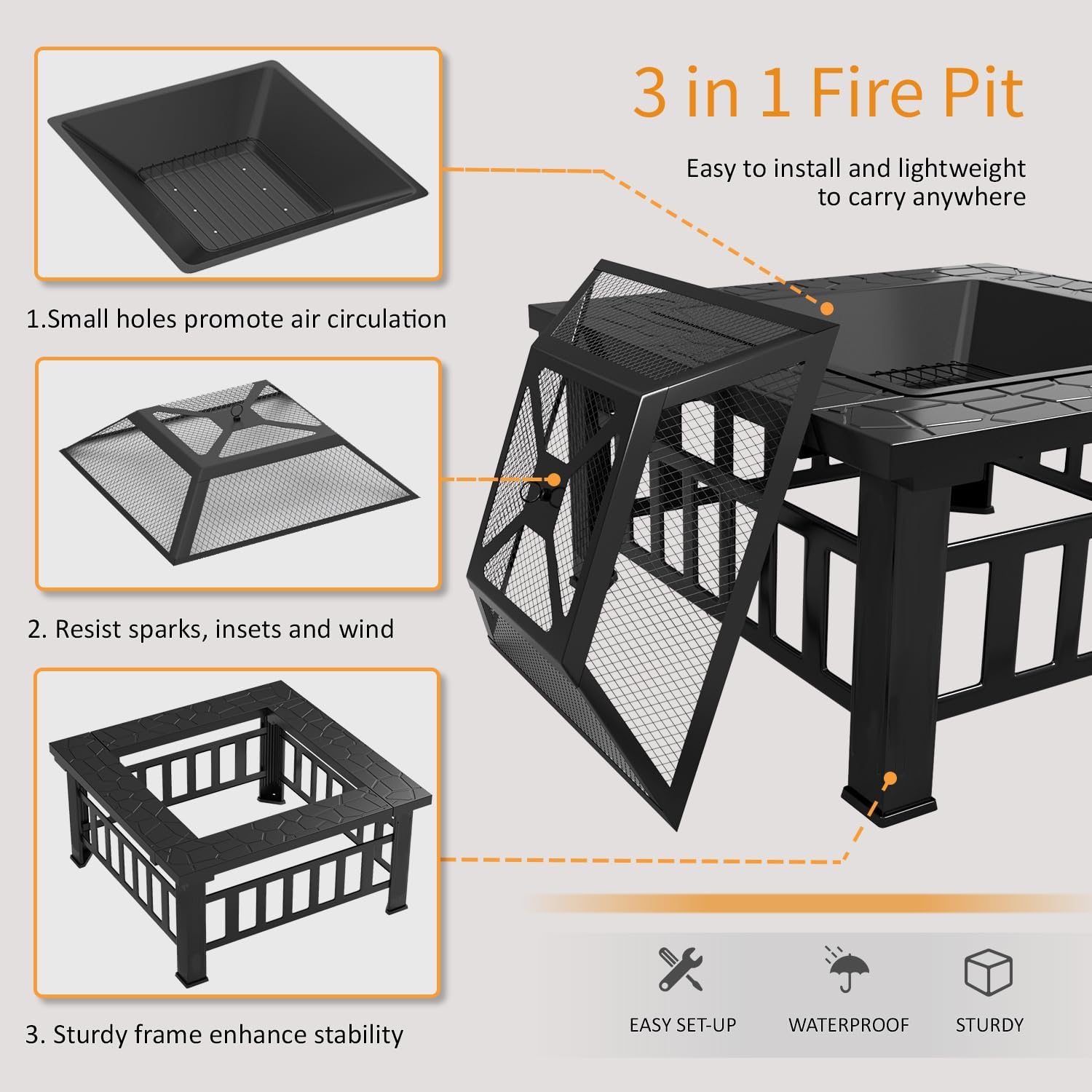 3 in 1 Fire Pit

Easy to install and lightweight to carry anywhere

1.Small holes promote air circulation

2. Resist sparks, insets and wind

3. Sturdy frame enhance stability

EASY SET-UP

WATERPROOF

STURDY