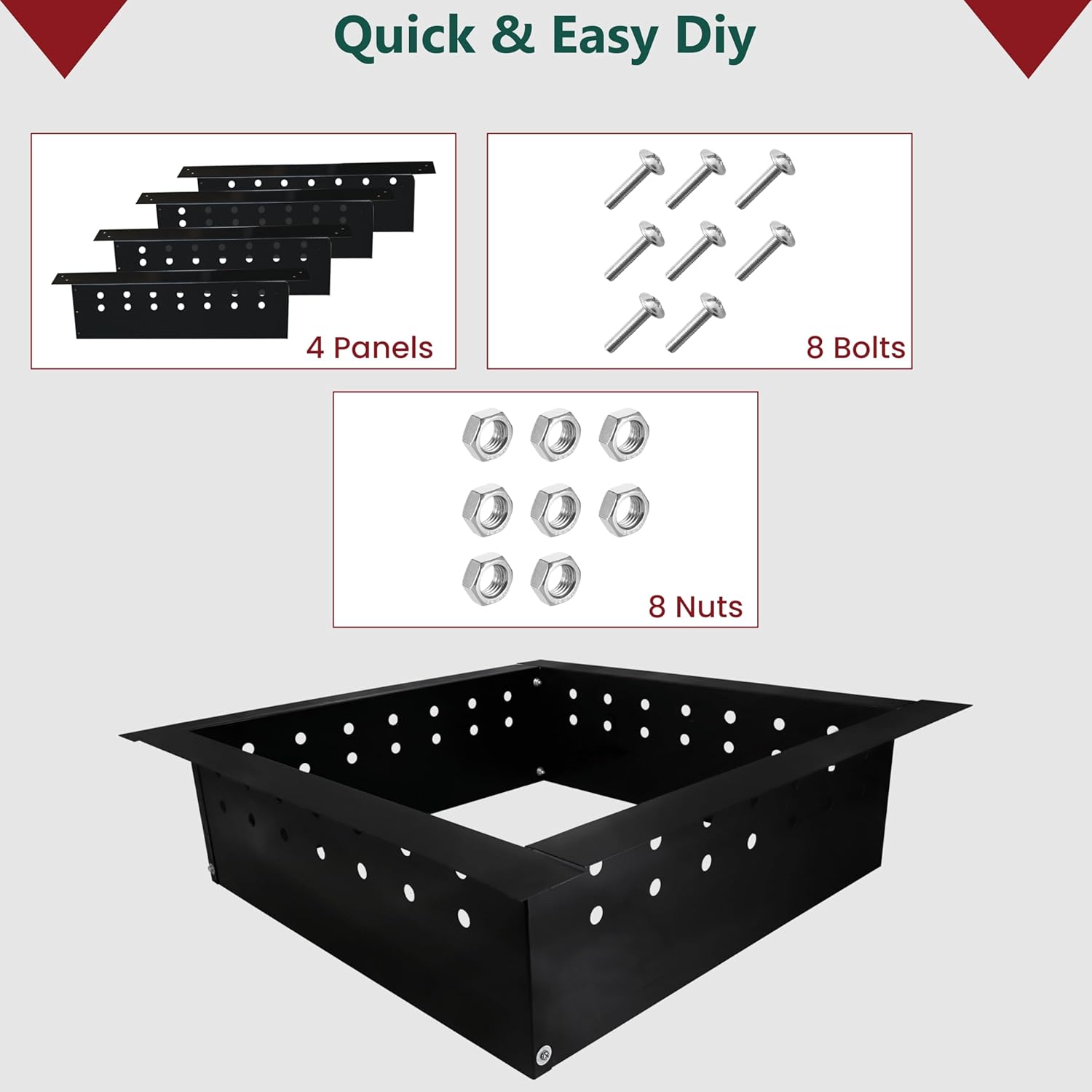 Quick & Easy Diy

4 Panels

8 Bolts

8 Nuts