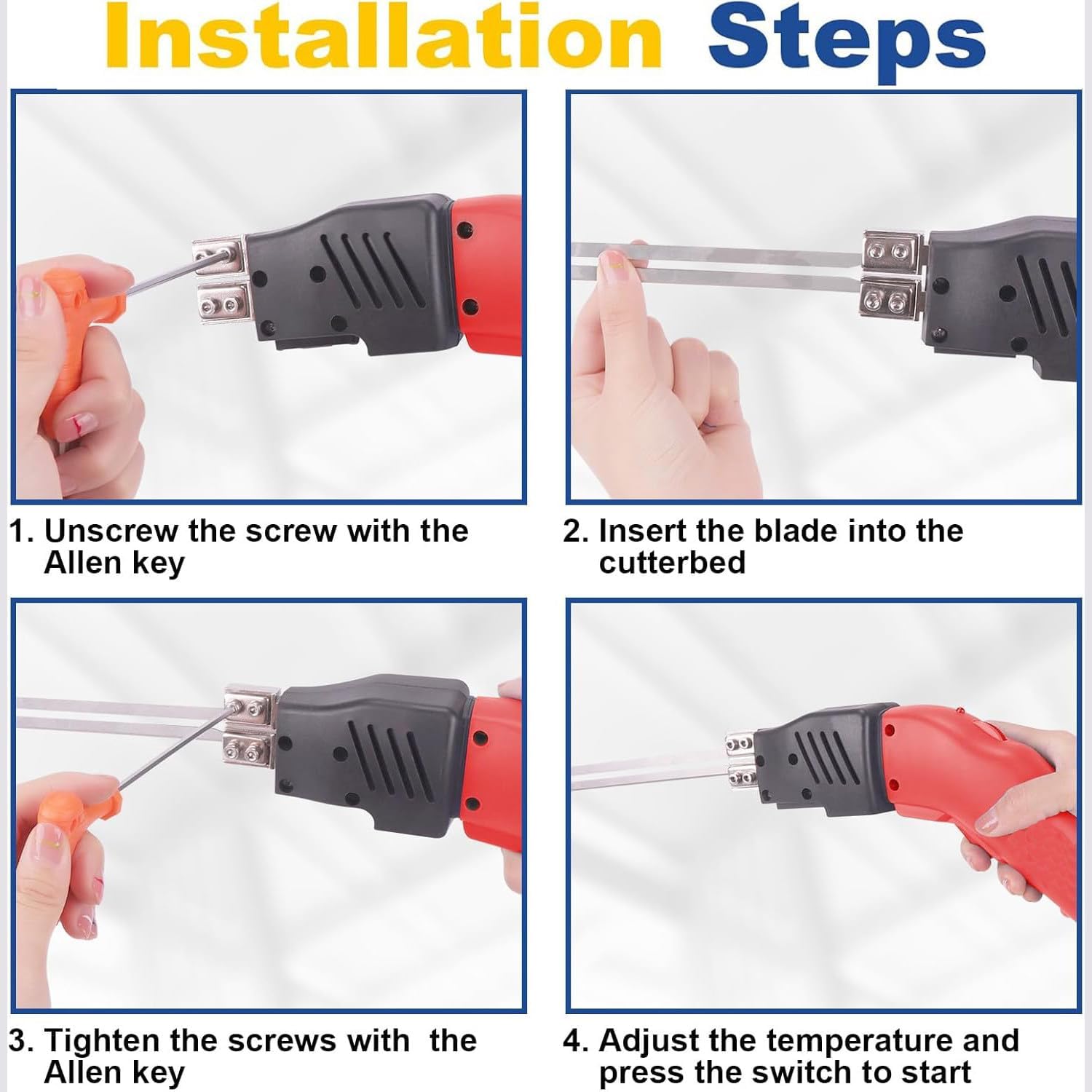 Installation Steps

1. Unscrew the screw with the Allen key

2. Insert the blade into the cutterbed

3. Tighten the screws with the Allen key

4. Adjust the temperature and press the switch to start