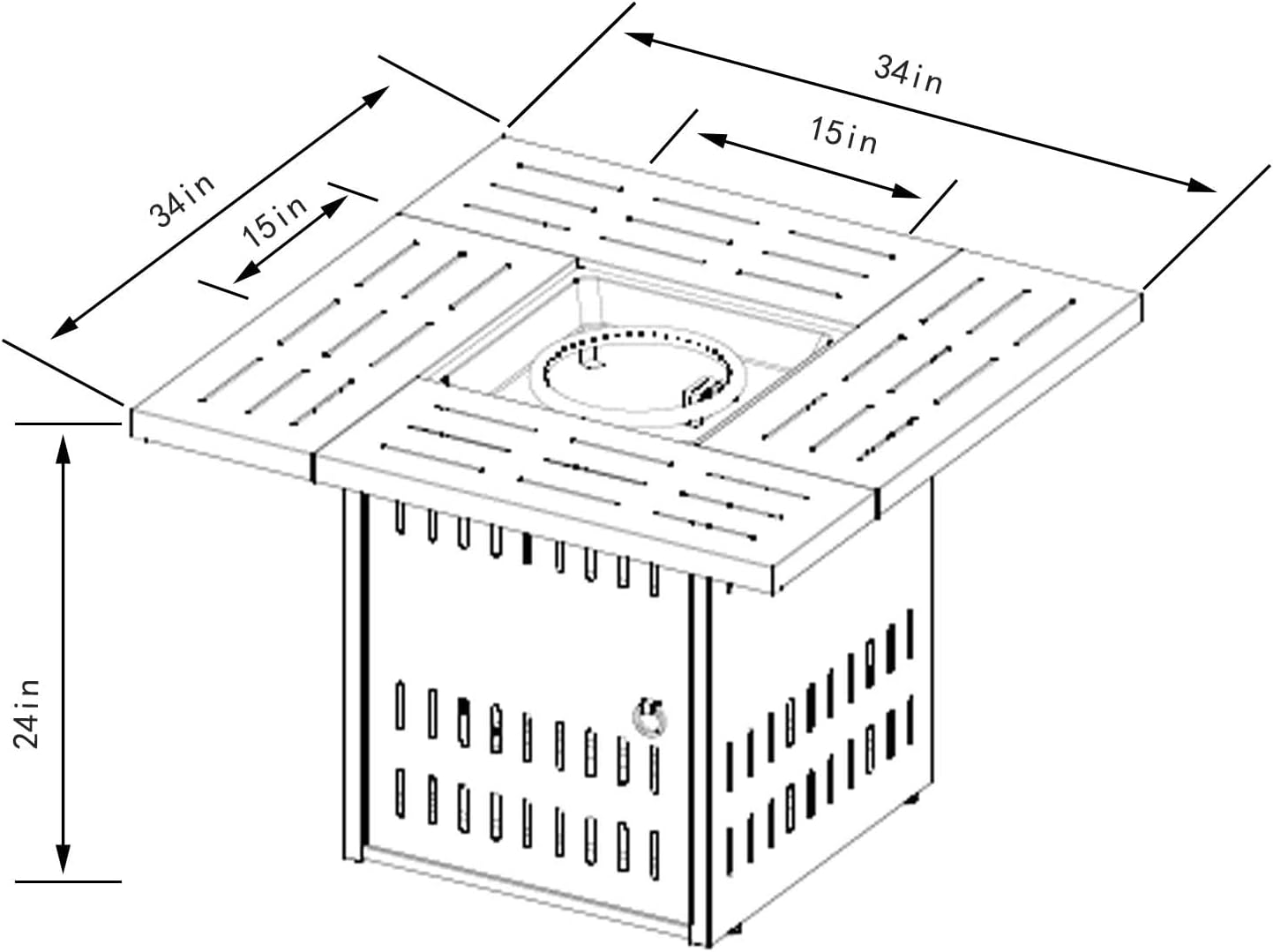 34in
15in
34in
15in
24in