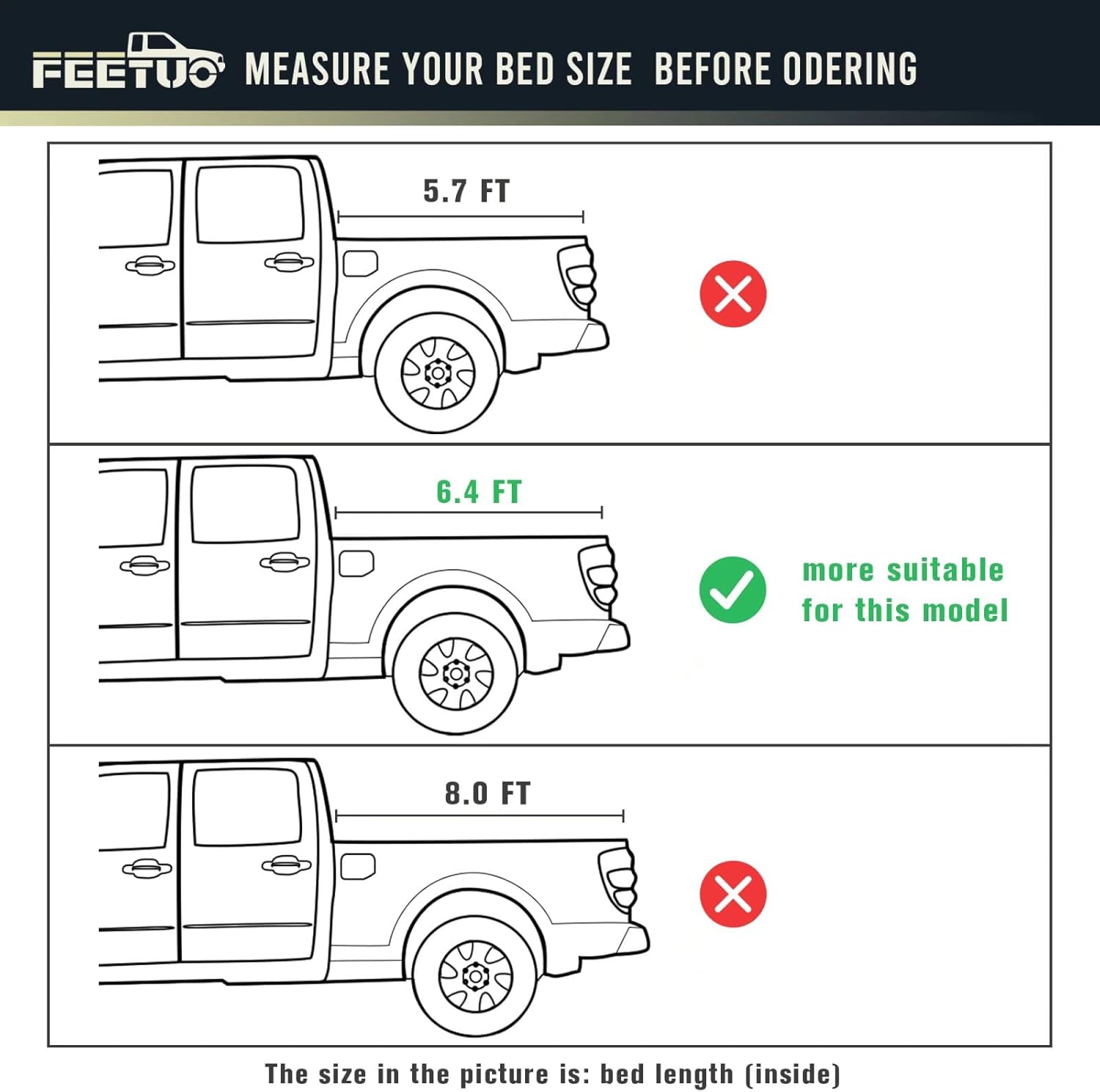 FEETUO MEASURE YOUR BED SIZE BEFORE ODERING

5.7 FT

6.4 FT

more suitable for this model

8.0 FT

The size in the picture is: bed length (inside)