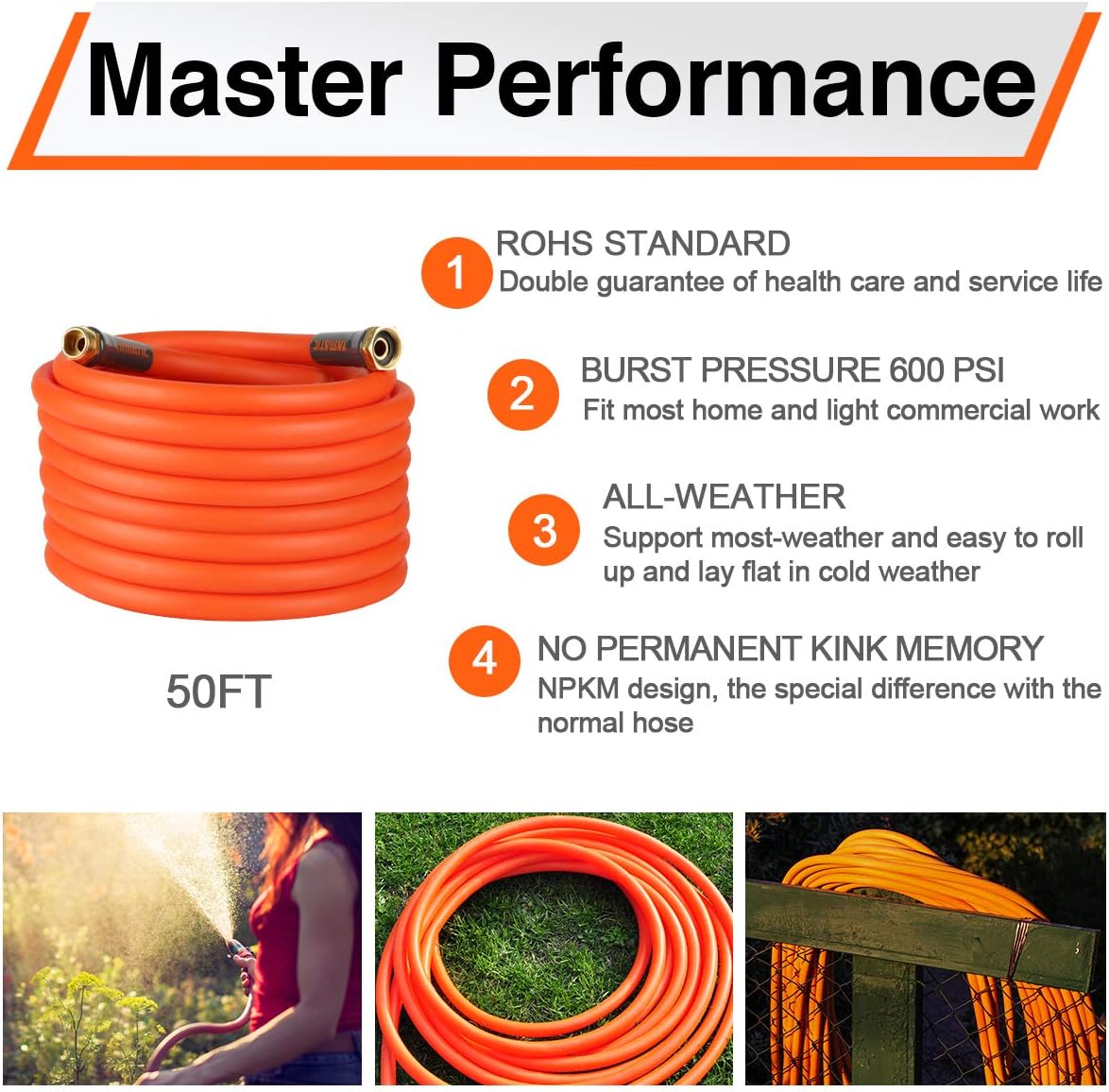 Master Performance

1 ROHS STANDARD
Double guarantee of health care and service life

2 BURST PRESSURE 600 PSI
Fit most home and light commercial work

3 ALL-WEATHER
Support most-weather and easy to roll up and lay flat in cold weather

4 NO PERMANENT KINK MEMORY
NPKM design, the special difference with the normal hose

50FT