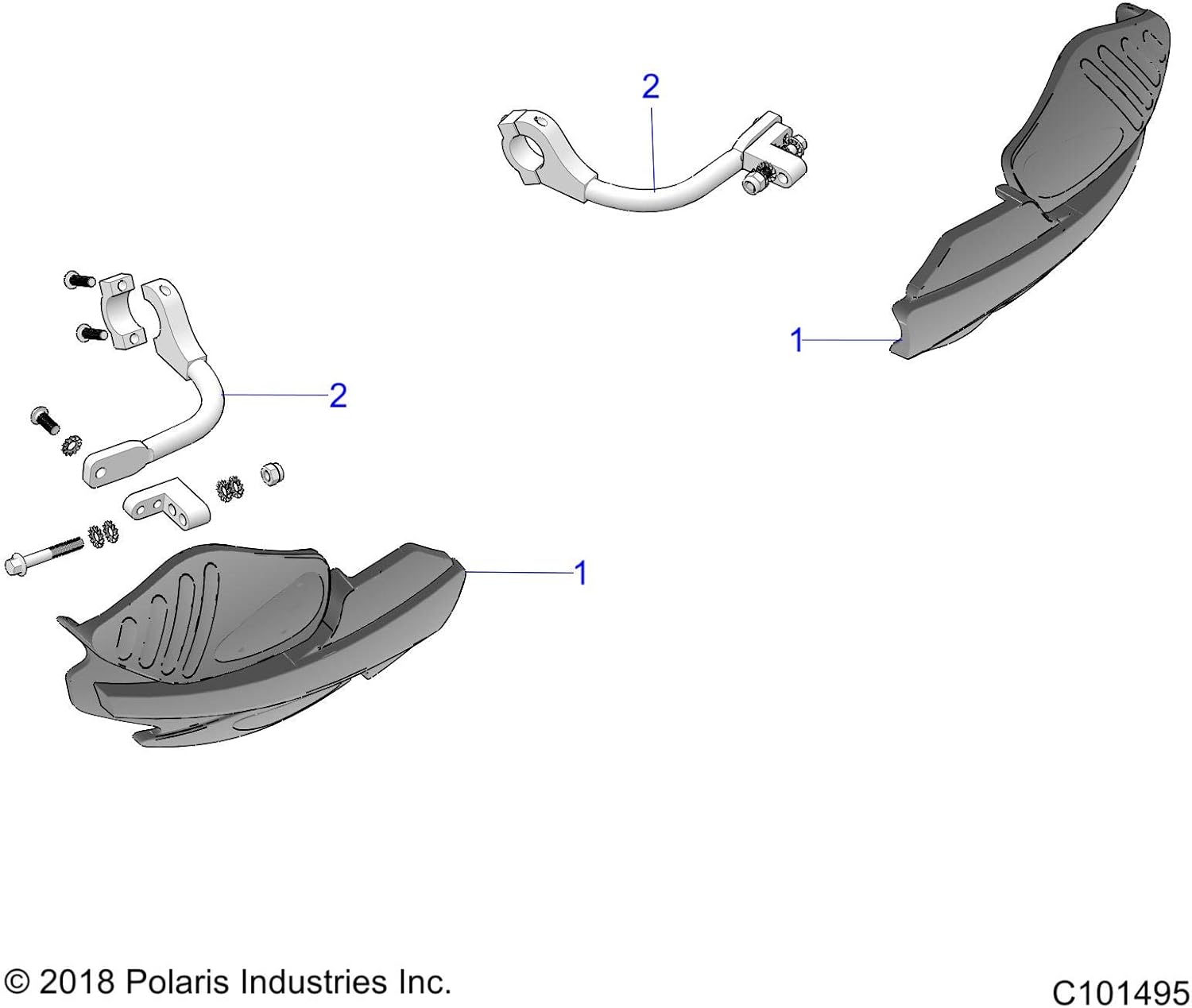 2

1

2

1

© 2018 Polaris Industries Inc.

C101495