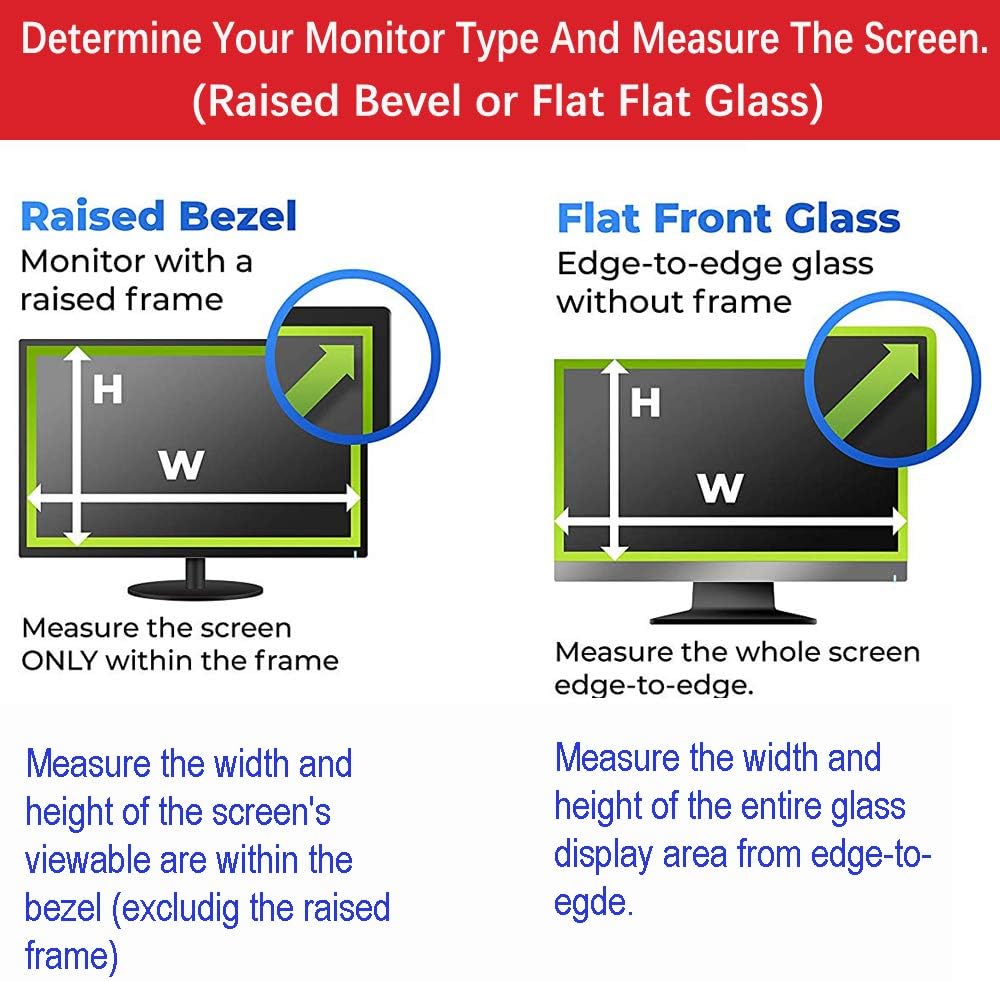 Determine Your Monitor Type And Measure The Screen.
(Raised Bevel or Flat Flat Glass)

Raised Bezel
Monitor with a raised frame

H

W

Measure the screen ONLY within the frame

Measure the width and height of the screen's viewable are within the bezel (excludig the raised frame)

Flat Front Glass
Edge-to-edge glass without frame

H

W

Measure the whole screen edge-to-edge.

Measure the width and height of the entire glass display area from edge-to-egde.