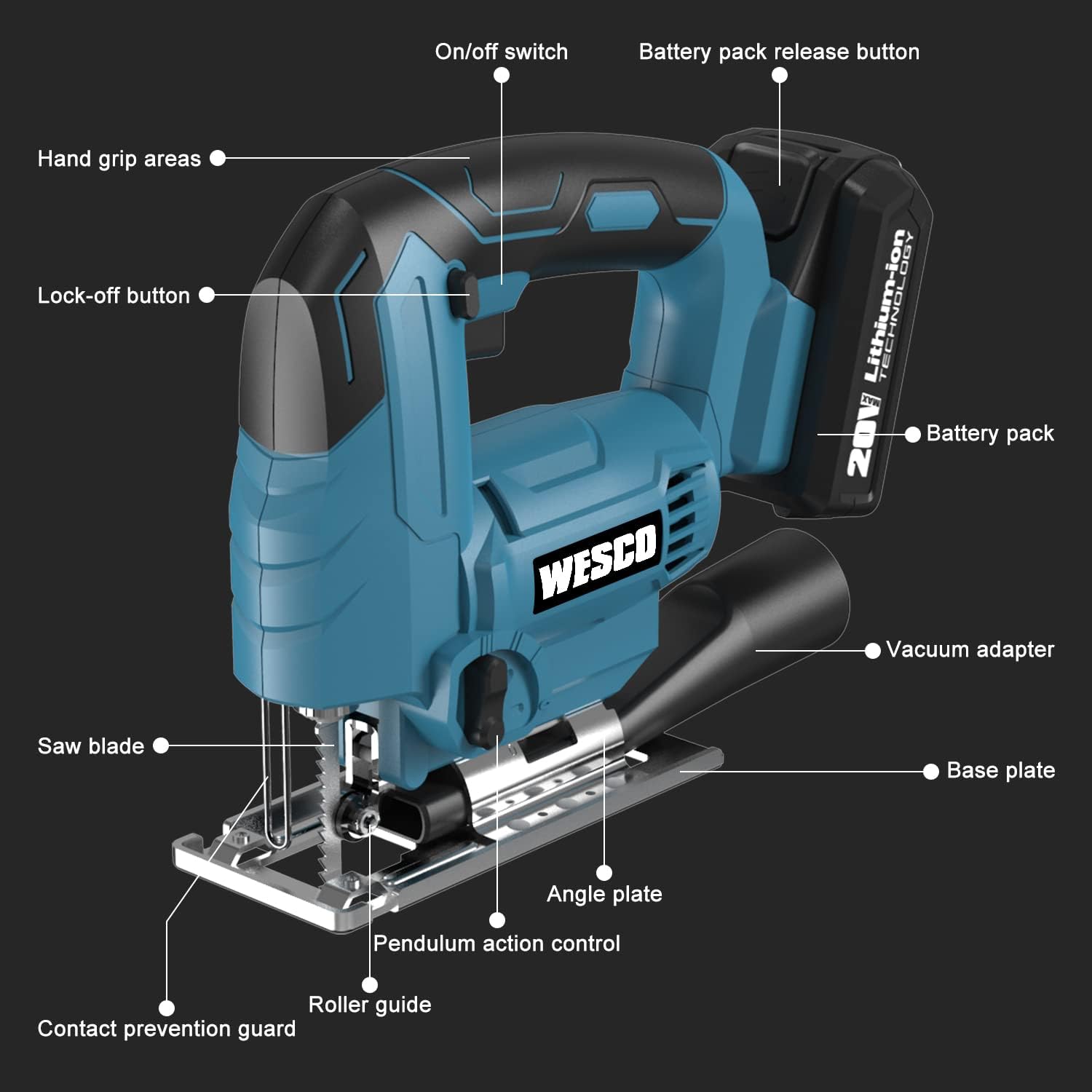 On/off switch

Battery pack release button

Hand grip areas

Lock-off button

20V Lithium-ion TECHNOLOGY

Battery pack

WESCO

Vacuum adapter

Saw blade

Base plate

Angle plate

Pendulum action control

Roller guide

Contact prevention guard