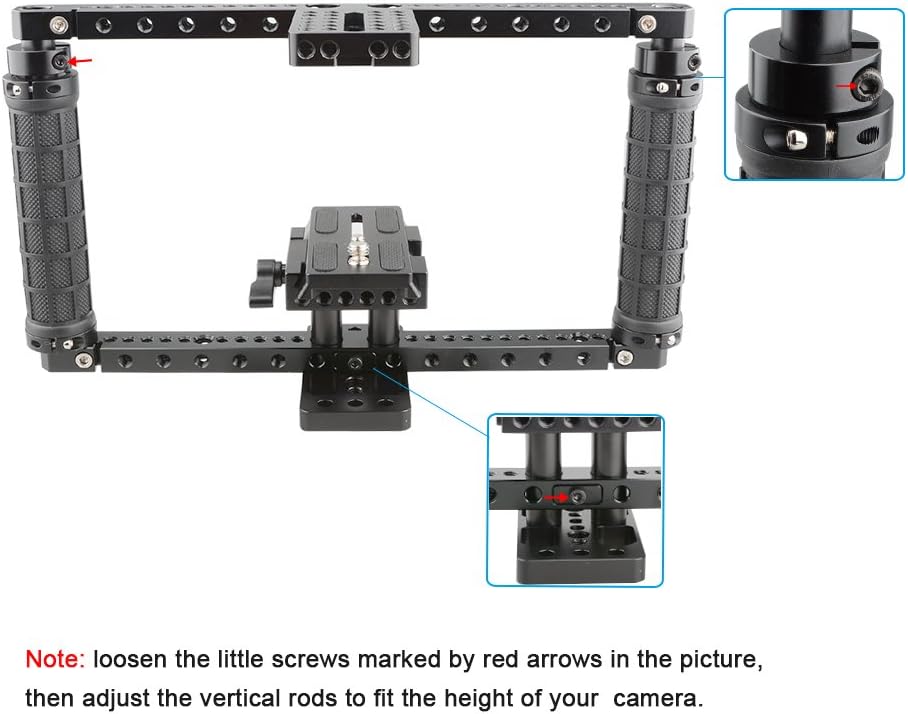 Note: loosen the little screws marked by red arrows in the picture, then adjust the vertical rods to fit the height of your camera.