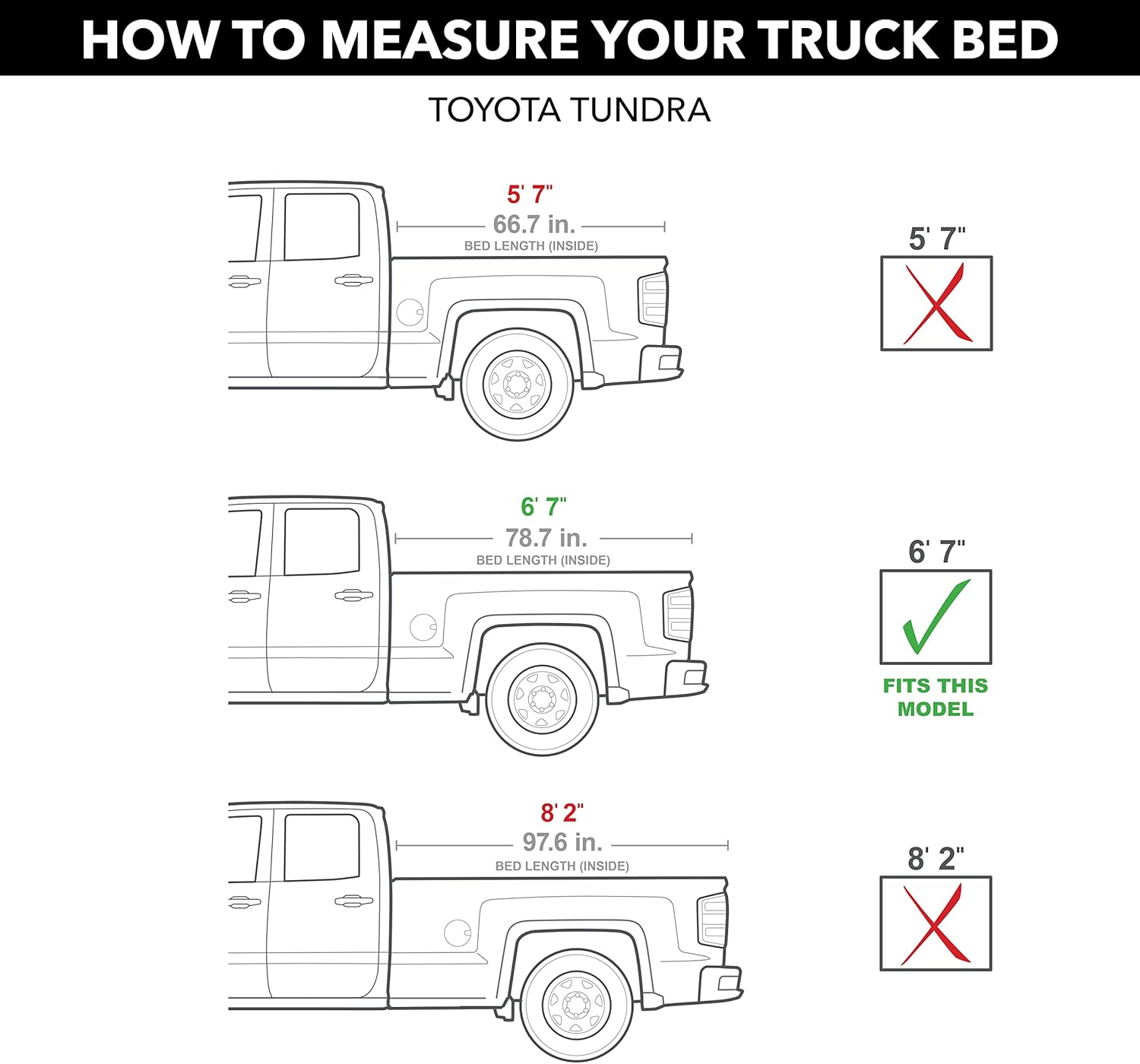 HOW TO MEASURE YOUR TRUCK BED

TOYOTA TUNDRA

5' 7"
66.7 in.
BED LENGTH (INSIDE)

5' 7"

6' 7"
78.7 in.
BED LENGTH (INSIDE)

6' 7"

FITS THIS MODEL

8' 2"
97.6 in.
BED LENGTH (INSIDE)

8' 2"