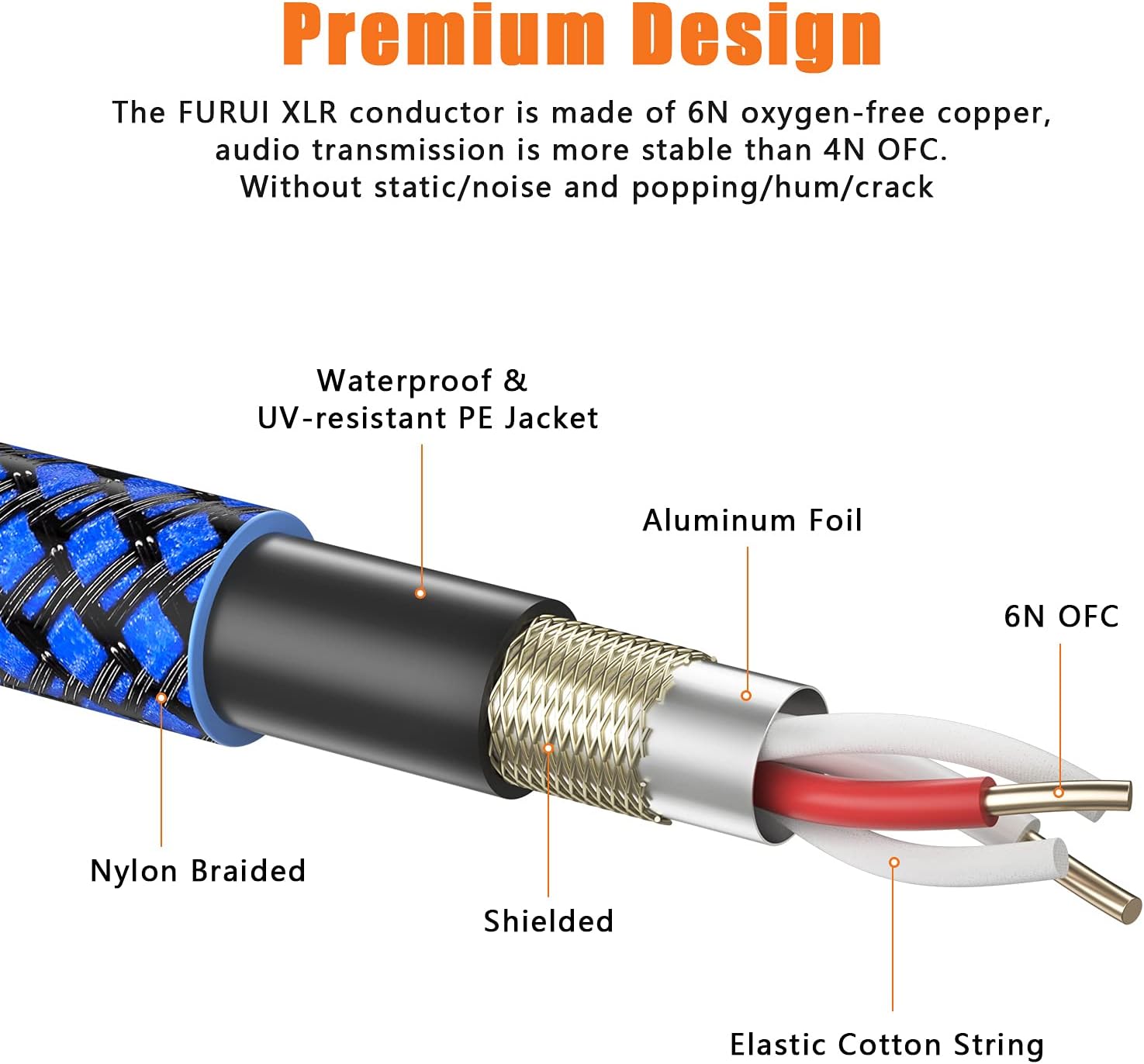 Premium Design

The FURUI XLR conductor is made of 6N oxygen-free copper, audio transmission is more stable than 4N OFC. Without static/noise and popping/hum/crack

Waterproof & UV-resistant PE Jacket

Aluminum Foil

6N OFC

Nylon Braided

Shielded

Elastic Cotton String