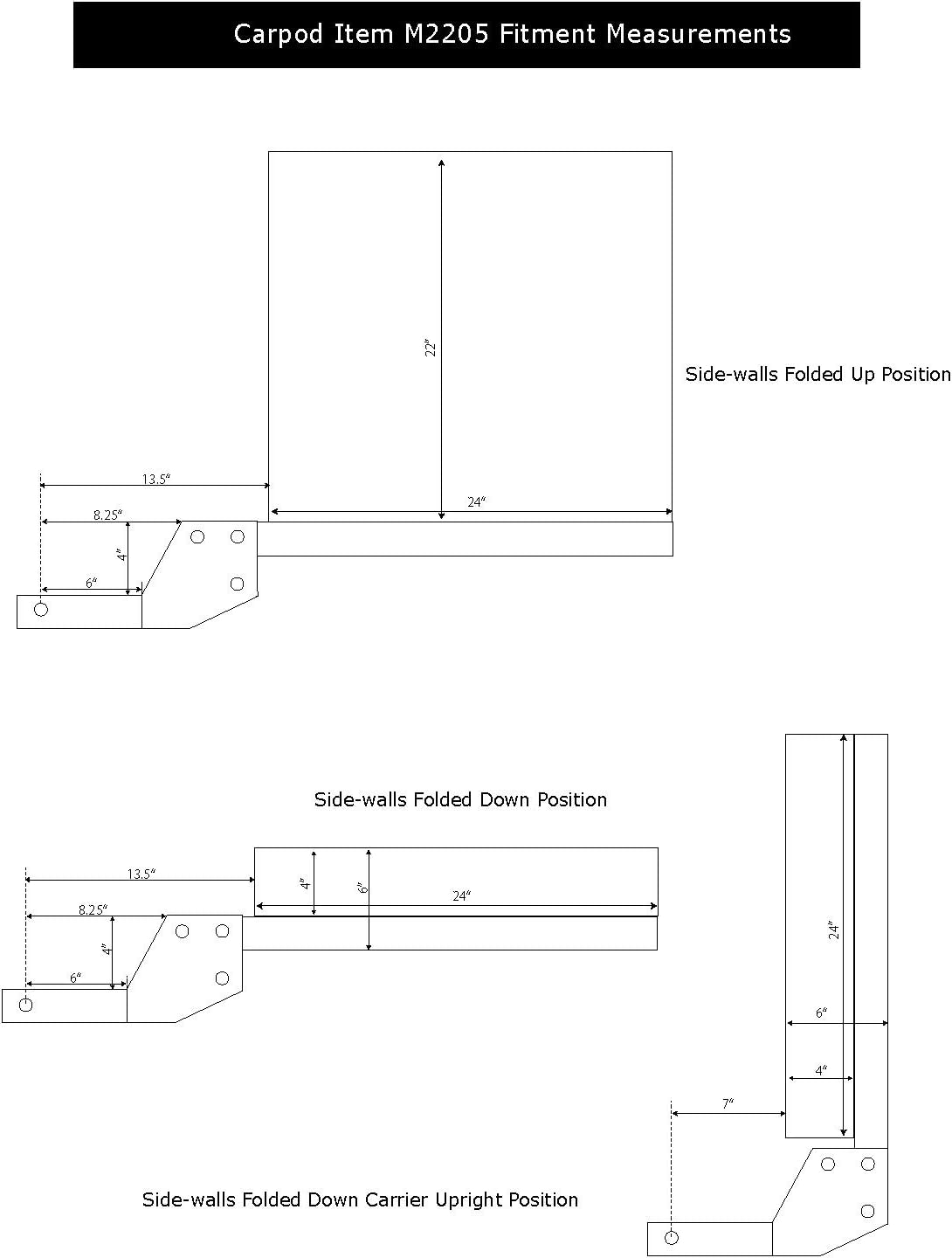 Carpod Item M2205 Fitment Measurements

22"

Side-walls Folded Up Position

13.5"

24"

8.25"

4"

6"

Side-walls Folded Down Position

13.5"

4"

6"

24"

8.25"

4"

6"

24"

6"

4"

7"

Side-walls Folded Down Carrier Upright Position